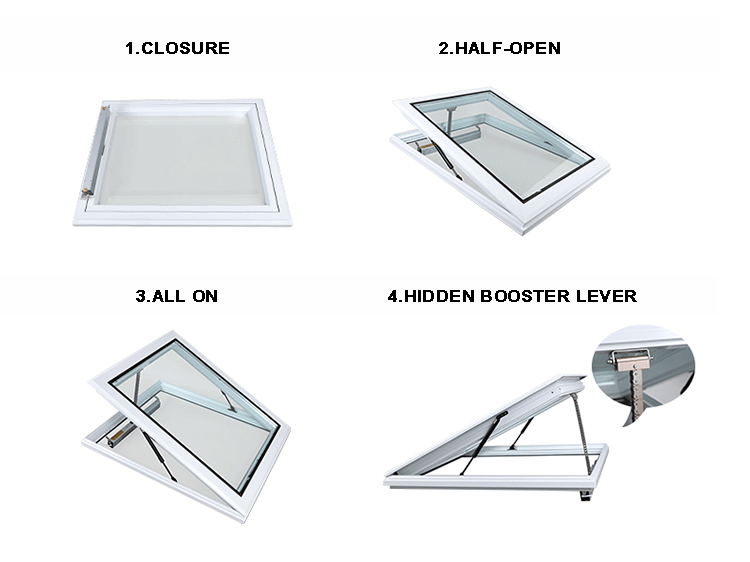 1.CLOSURE

2.HALF-OPEN

3.ALL ON

4.HIDDEN BOOSTER LEVER