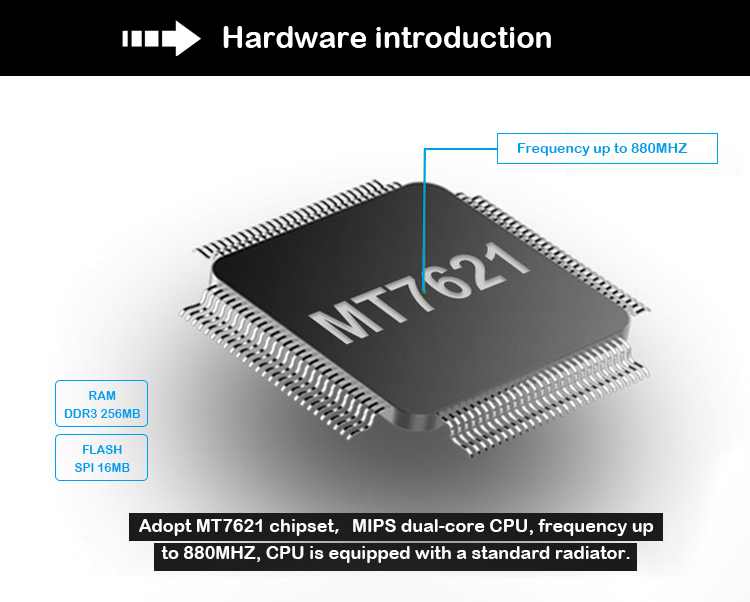 Hardware introduction

Frequency up to 880MHZ

MT7621

RAM
DDR3 256MB

FLASH
SPI 16MB

Adopt MT7621 chipset, MIPS dual-core CPU, frequency up to 880MHZ, CPU is equipped with a standard radiator.