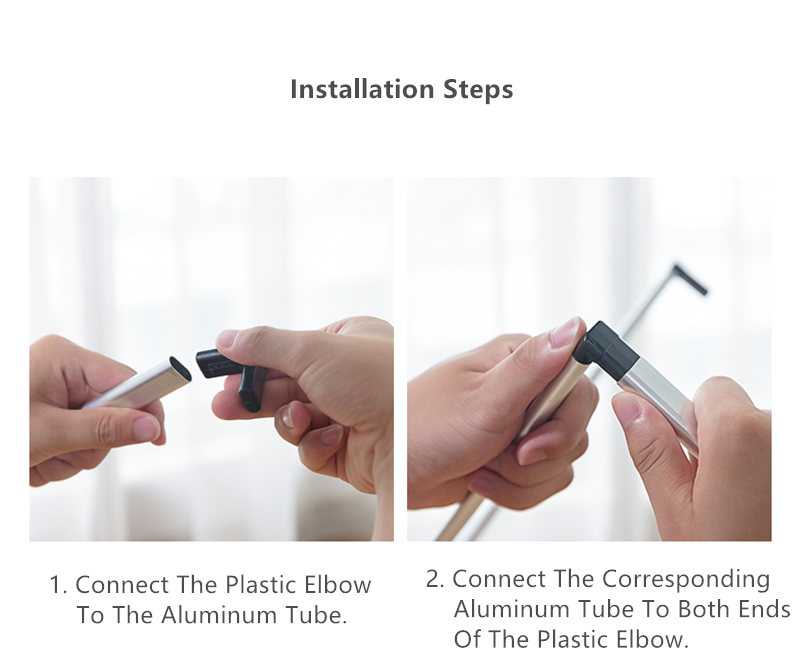 Installation Steps

1. Connect The Plastic Elbow To The Aluminum Tube.

2. Connect The Corresponding Aluminum Tube To Both Ends Of The Plastic Elbow.