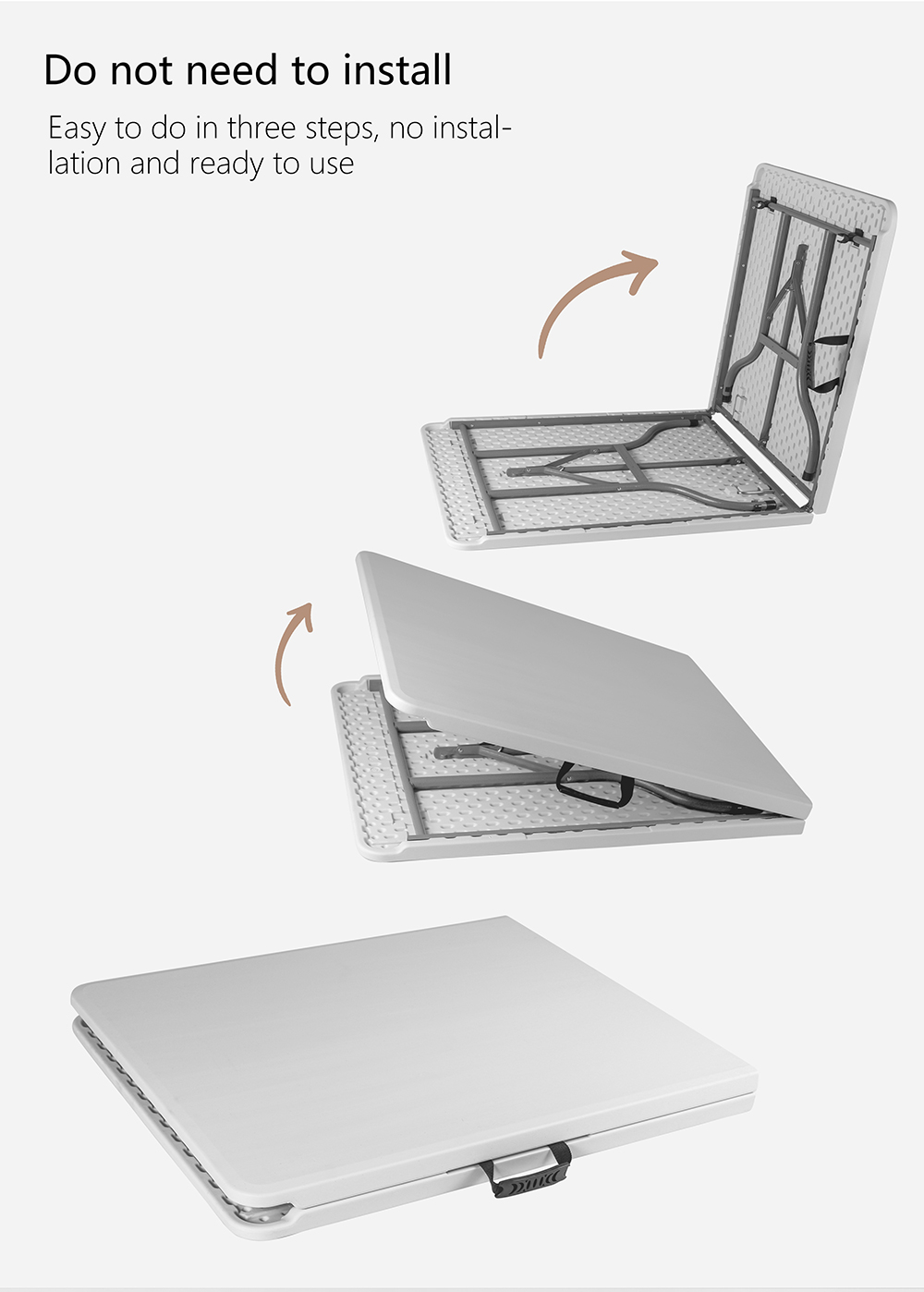 Do not need to install

Easy to do in three steps, no installation and ready to use