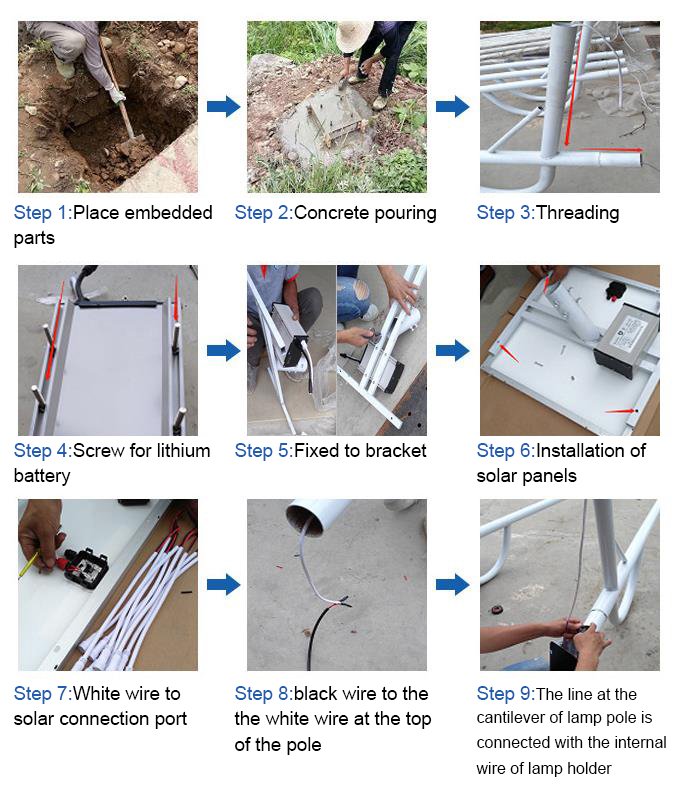 Step 1:Place embedded parts

Step 2:Concrete pouring

Step 3:Threading

Step 4:Screw for lithium battery

Step 5:Fixed to bracket

Step 6:Installation of solar panels

Step 7:White wire to solar connection port

Step 8:black wire to the the white wire at the top of the pole

Step 9:The line at the cantilever of lamp pole is connected with the internal wire of lamp holder