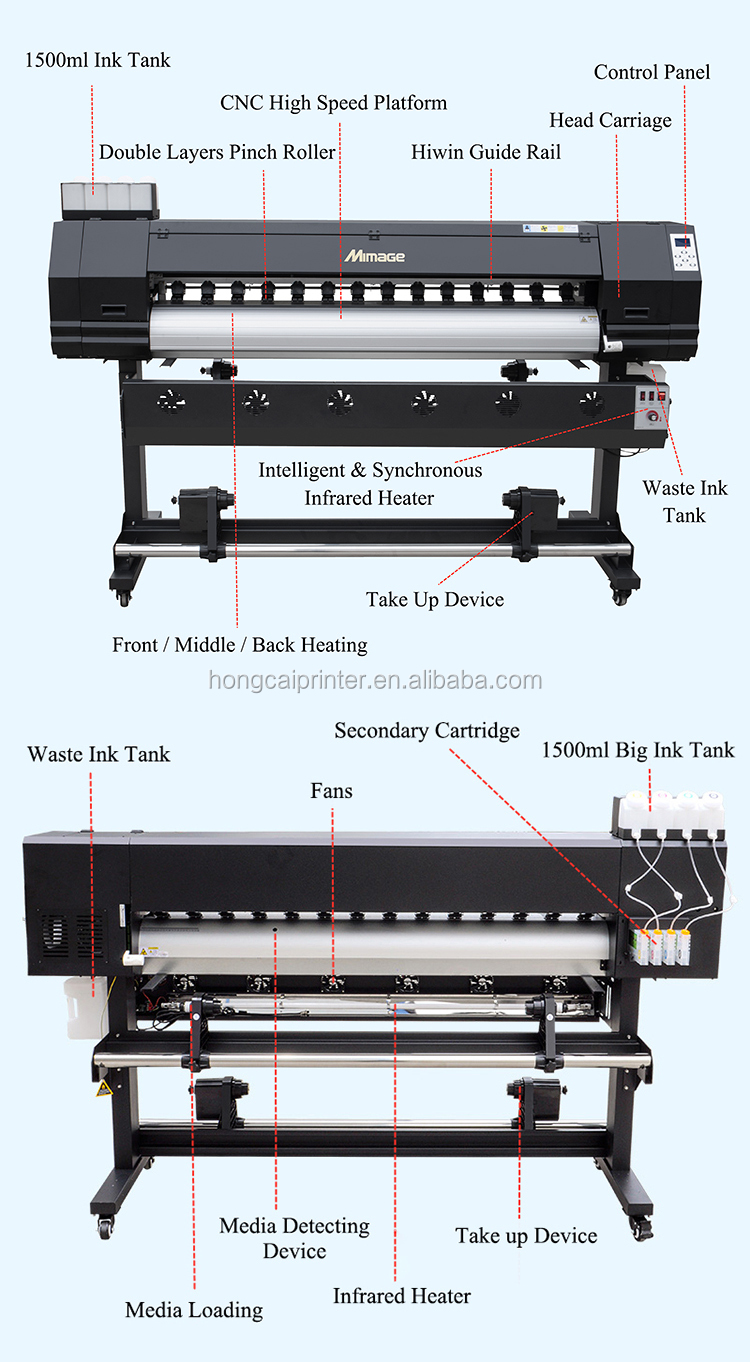 1500ml Ink Tank

Control Panel

CNC High Speed Platform

Head Carriage

Double Layers Pinch Roller

Hiwin Guide Rail

Mimage

Intelligent & Synchronous Infrared Heater

Waste Ink Tank

Take Up Device

Front / Middle / Back Heating

hongcaiprinter.en.alibaba.com

Secondary Cartridge

Waste Ink Tank

1500ml Big Ink Tank

Fans

Media Detecting Device

Take up Device

Media Loading

Infrared Heater