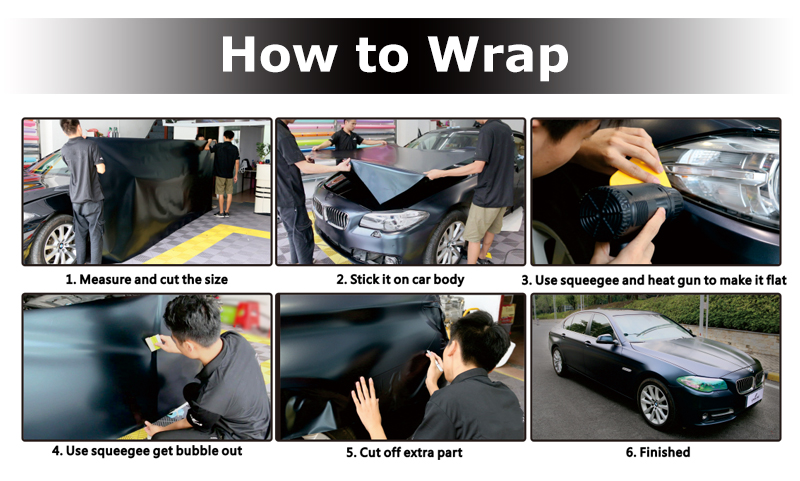 How to Wrap

1. Measure and cut the size

2. Stick it on car body

3. Use squeegee and heat gun to make it flat

4. Use squeegee get bubble out

5. Cut off extra part

6. Finished