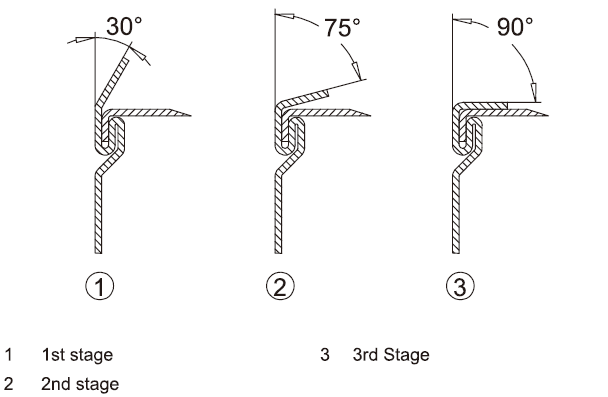 30°
75°
90°

①
②
③

1 1st stage
2 2nd stage

3 3rd Stage