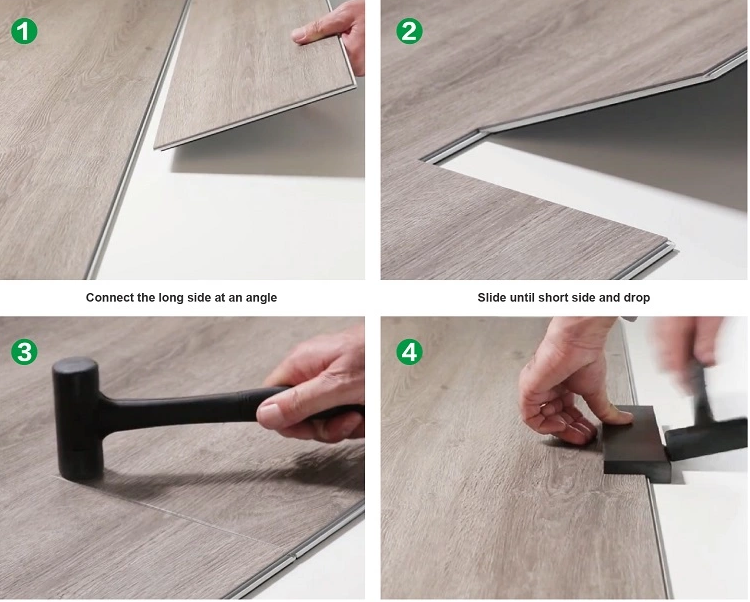 1

Connect the long side at an angle

2

Slide until short side and drop

3

4