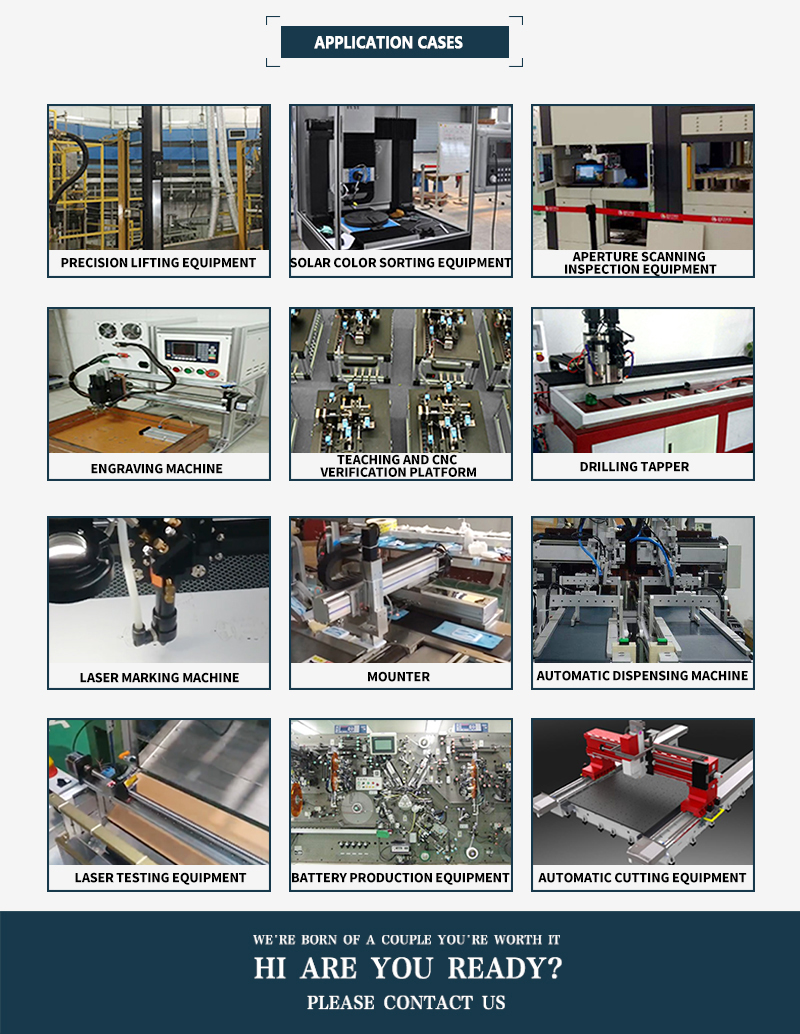 APPLICATION CASES

PRECISION LIFTING EQUIPMENT

SOLAR COLOR SORTING EQUIPMENT

APERTURE SCANNING INSPECTION EQUIPMENT

ENGRAVING MACHINE

TEACHING AND CNC VERIFICATION PLATFORM

DRILLING TAPPER

LASER MARKING MACHINE

MOUNTER

AUTOMATIC DISPENSING MACHINE

LASER TESTING EQUIPMENT

BATTERY PRODUCTION EQUIPMENT

AUTOMATIC CUTTING EQUIPMENT

WE'RE BORN OF A COUPLE YOU'RE WORTH IT

HI ARE YOU READY?

PLEASE CONTACT US