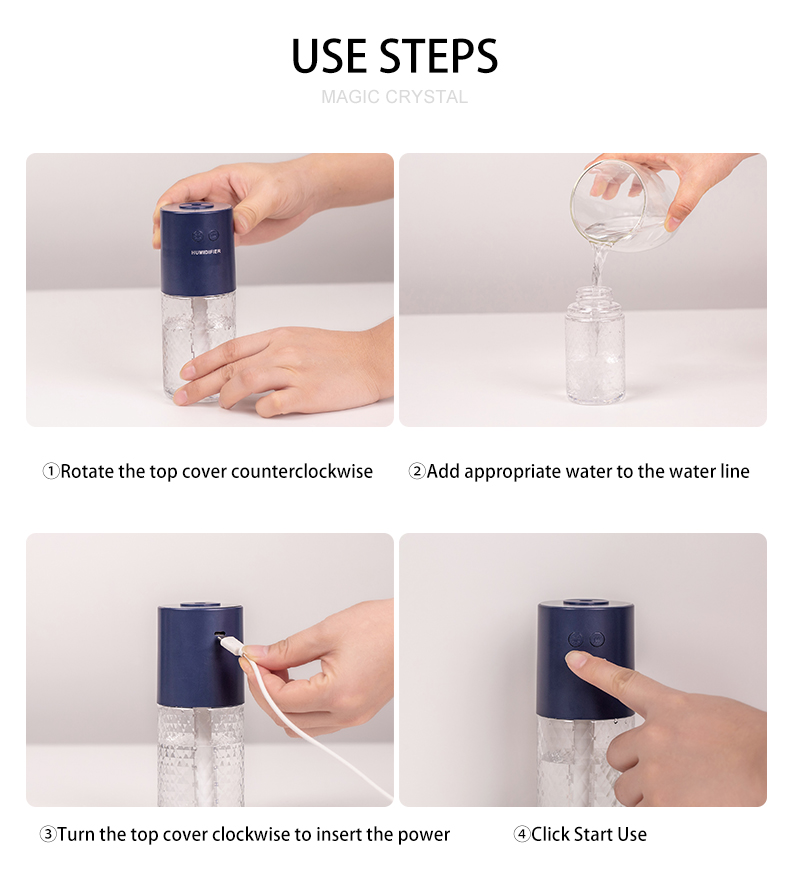 USE STEPS
MAGIC CRYSTAL

HUMIDIFIER

①Rotate the top cover counterclockwise

②Add appropriate water to the water line

③Turn the top cover clockwise to insert the power

④Click Start Use