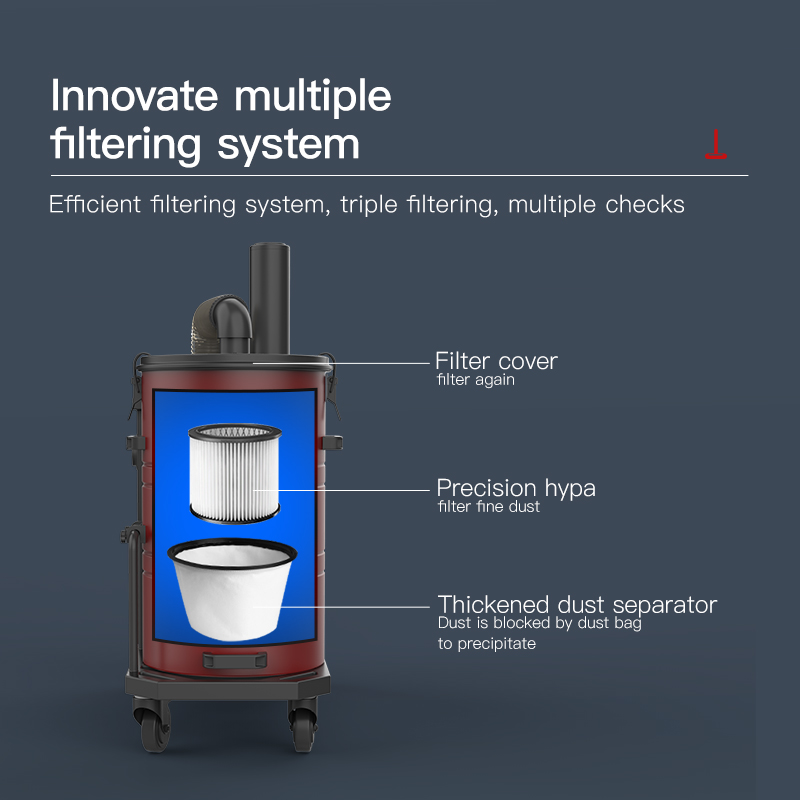 Innovate multiple filtering system

Efficient filtering system, triple filtering, multiple checks

Filter cover
filter again

Precision hypa
filter fine dust

Thickened dust separator
Dust is blocked by dust bag to precipitate