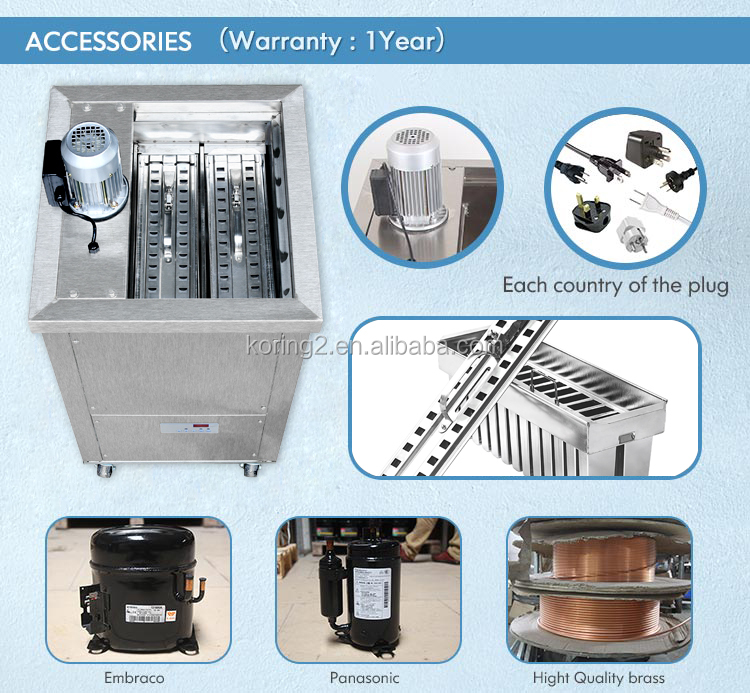 ACCESSORIES （Warranty : 1Year）

Each country of the plug

koring2.en.alibaba.com

Embraco

Panasonic

Hight Quality brass