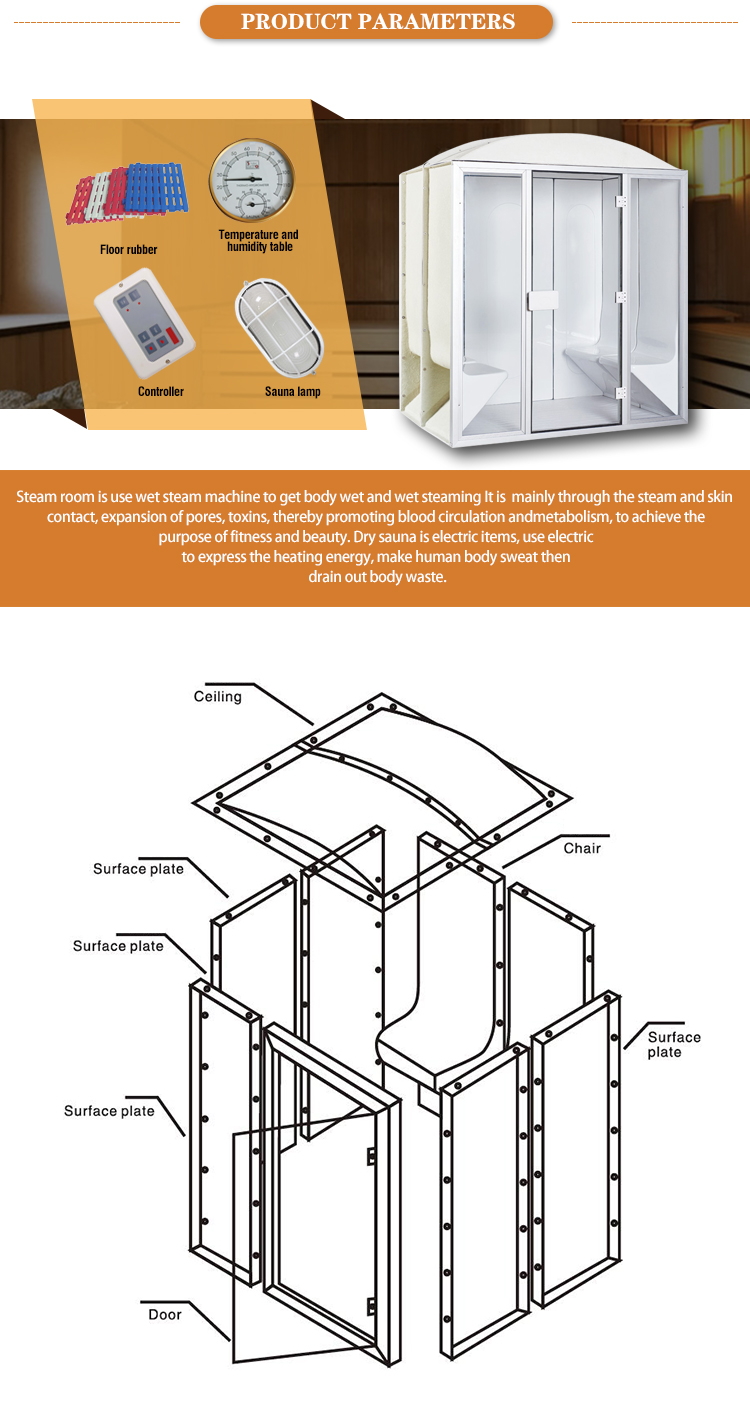 PRODUCT PARAMETERS

Floor rubber

Temperature and humidity table

Controller

Sauna lamp

Steam room is use wet steam machine to get body wet and wet steaming It is mainly through the steam and skin contact, expansion of pores, toxins, thereby promoting blood circulation andmetabolism, to achieve the purpose of fitness and beauty. Dry sauna is electric items, use electric to express the heating energy, make human body sweat then drain out body waste.

Ceiling

Chair

Surface plate

Surface plate

Surface plate

Surface plate

Door