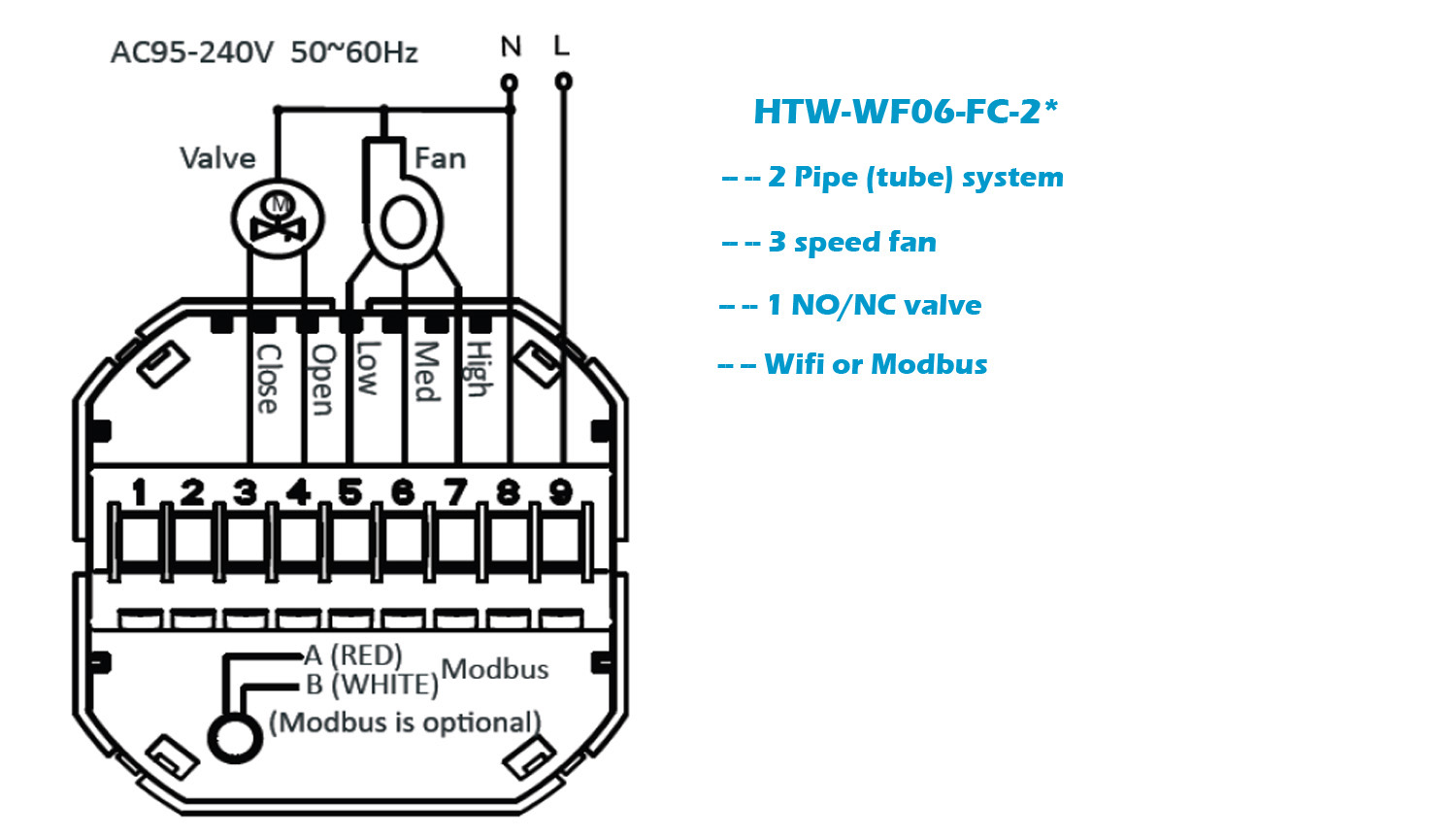 AC95-240V 50~60Hz

N L

Valve

M

Fan

Close Open Low Med High

1 2 3 4 5 6 7 8 9

A (RED)
B (WHITE)
Modbus
(Modbus is optional)

HTW-WF06-FC-2*

– -- 2 Pipe (tube) system

– -- 3 speed fan

– -- 1 NO/NC valve

– – Wifi or Modbus