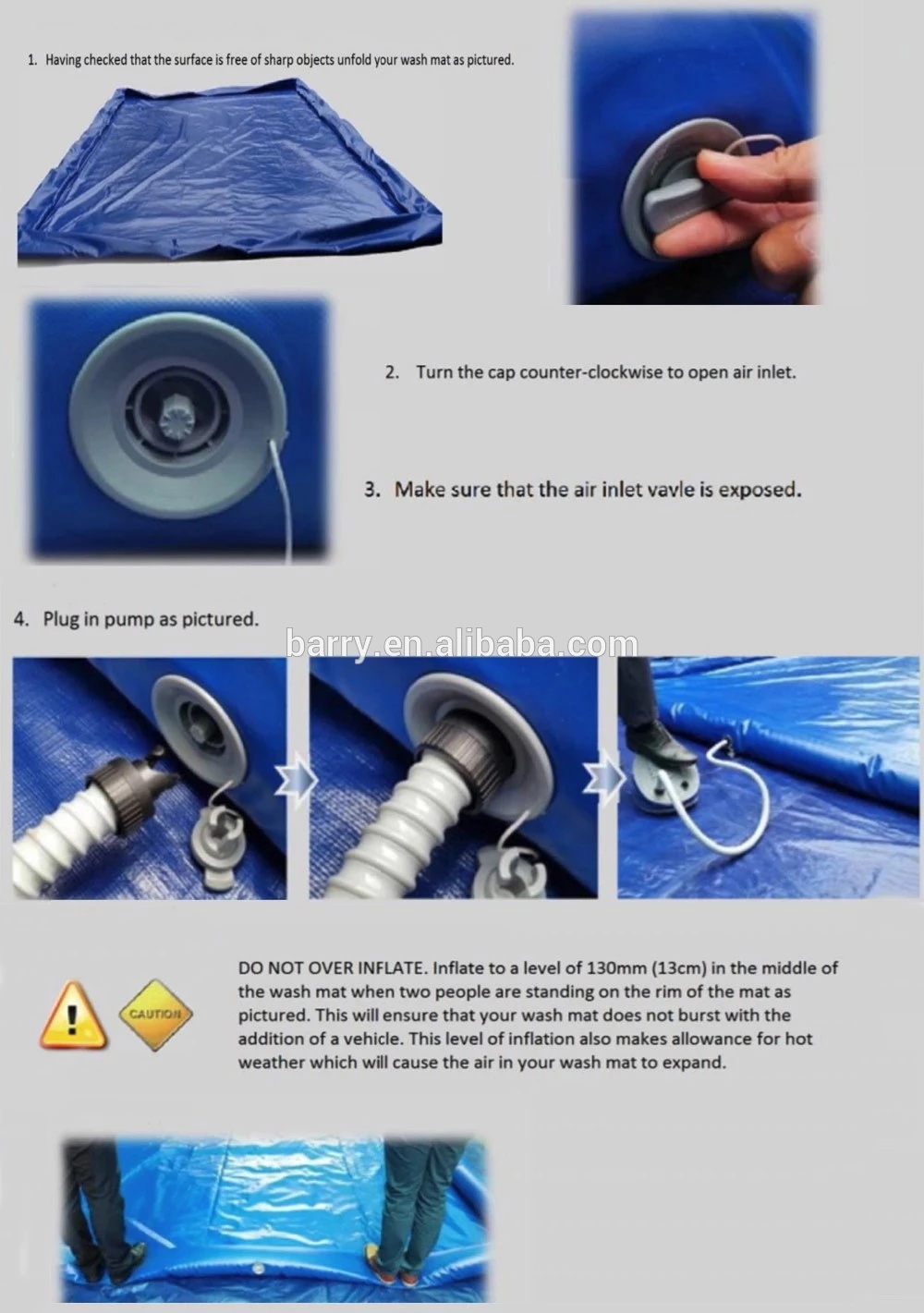 1. Having checked that the surface is free of sharp objects unfold your wash mat as pictured.

2. Turn the cap counter-clockwise to open air inlet.

3. Make sure that the air inlet vavle is exposed.

4. Plug in pump as pictured.

barry.en.alibaba.com

CAUTION

DO NOT OVER INFLATE. Inflate to a level of 130mm (13cm) in the middle of the wash mat when two people are standing on the rim of the mat as pictured. This will ensure that your wash mat does not burst with the addition of a vehicle. This level of inflation also makes allowance for hot weather which will cause the air in your wash mat to expand.