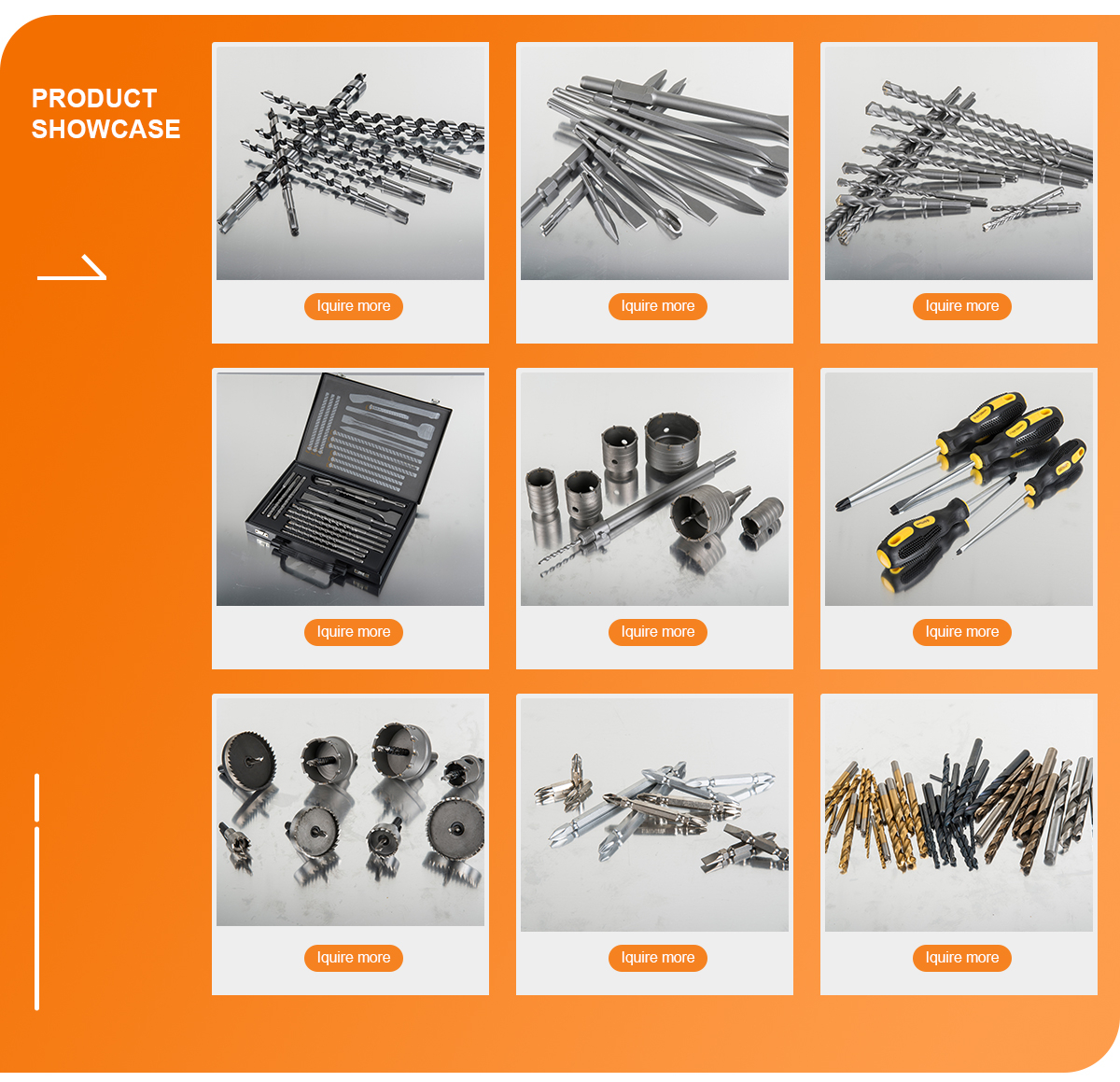 PRODUCT SHOWCASE

Iquire more

Iquire more

Iquire more

Iquire more

Iquire more

Iquire more

Iquire more

Iquire more

Iquire more