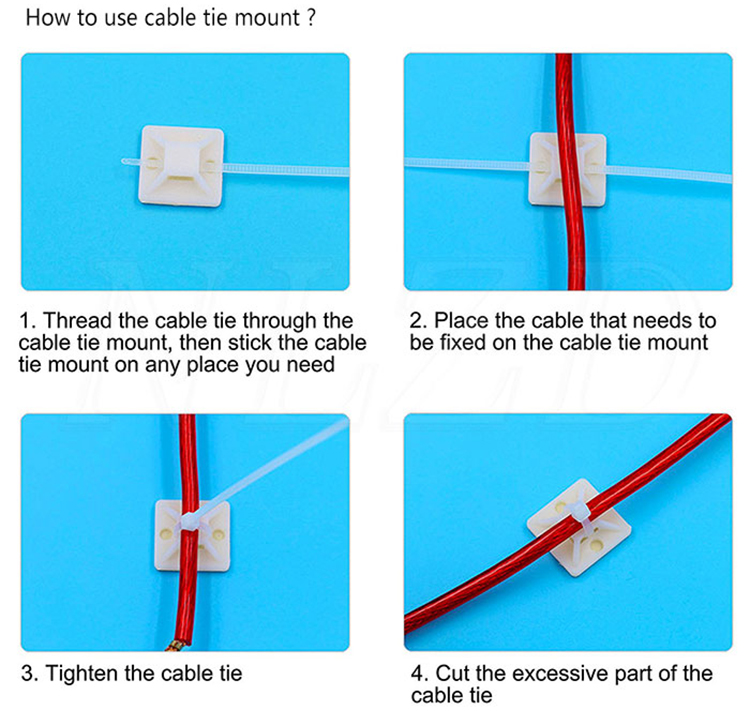 How to use cable tie mount ?

1. Thread the cable tie through the cable tie mount, then stick the cable tie mount on any place you need

2. Place the cable that needs to be fixed on the cable tie mount

3. Tighten the cable tie

4. Cut the excessive part of the cable tie