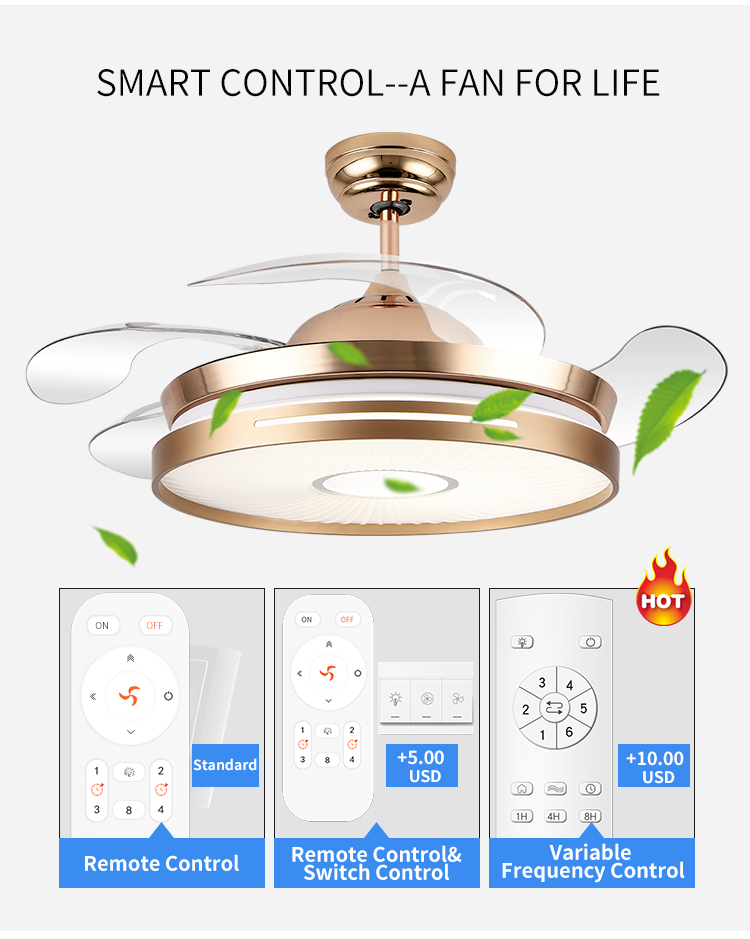 SMART CONTROL--A FAN FOR LIFE

ON OFF

1 2
3 8 4

Standard

Remote Control

ON OFF

1 2
3 8 4

+5.00 USD

Remote Control& Switch Control

HOT

3 4
2 5
1 6

1H 4H 8H

+10.00 USD

Variable Frequency Control