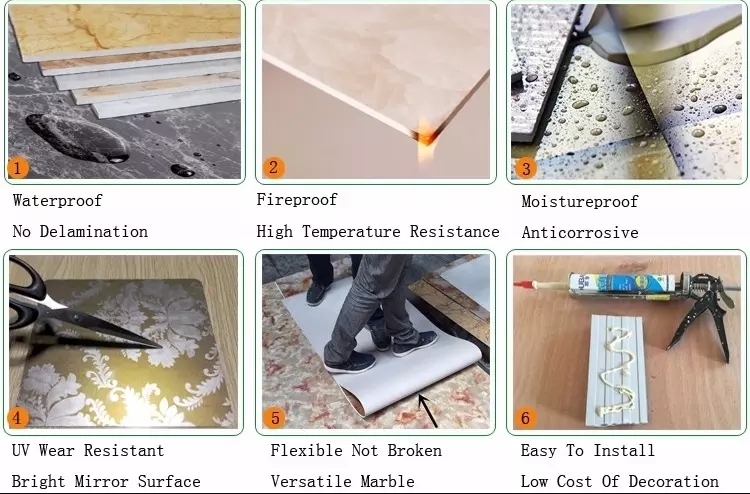 1
Waterproof
No Delamination

2
Fireproof
High Temperature Resistance

3
Moistureproof
Anticorrosive

4
UV Wear Resistant
Bright Mirror Surface

5
Flexible Not Broken
Versatile Marble

6
Easy To Install
Low Cost Of Decoration