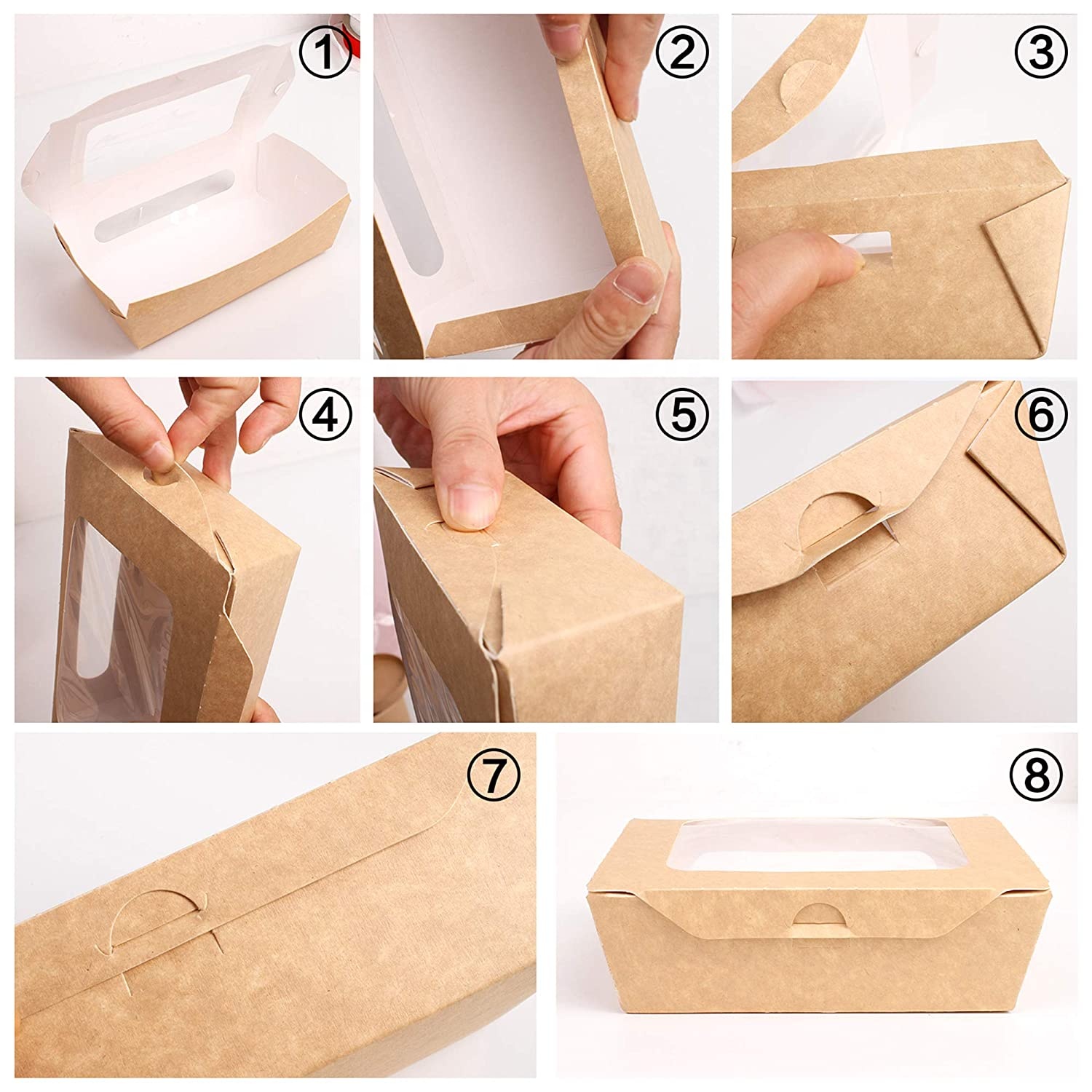 ①
②
③
④
⑤
⑥
⑦
⑧