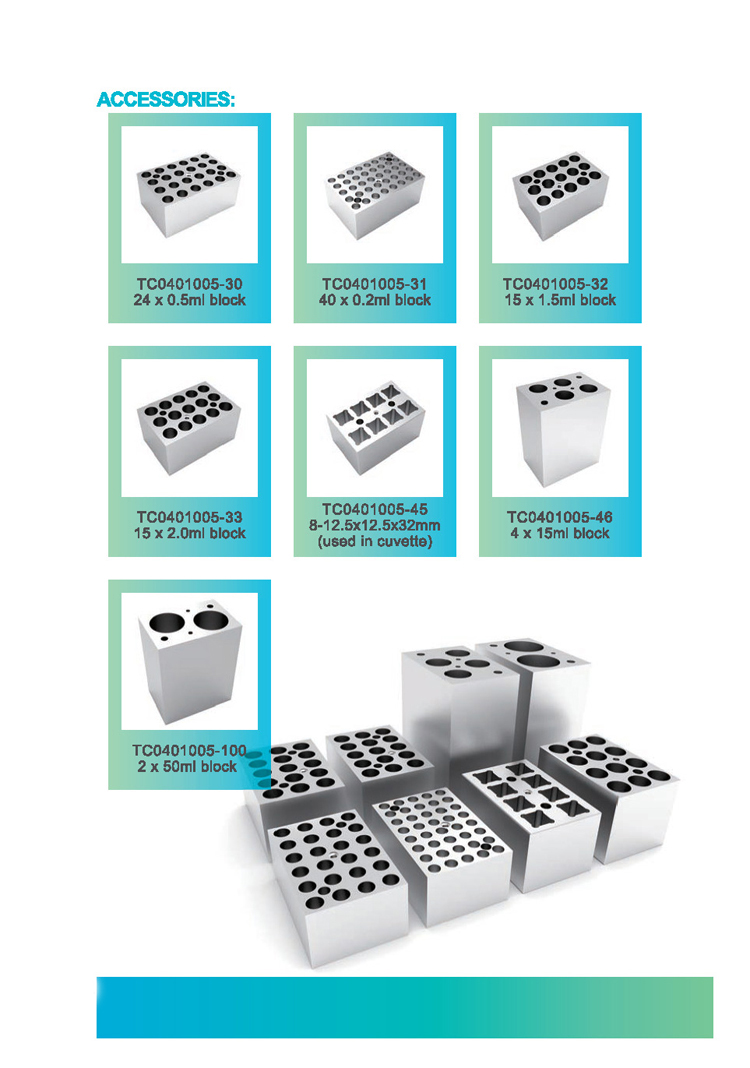 ACCESSORIES:

TC0401005-30
24 x 0.5ml block

TC0401005-31
40 x 0.2ml block

TC0401005-32
15 x 1.5ml block

TC0401005-33
15 x 2.0ml block

TC0401005-45
8-12.5x12.5x32mm
(used in cuvette)

TC0401005-46
4 x 15ml block

TC0401005-100
2 x 50ml block