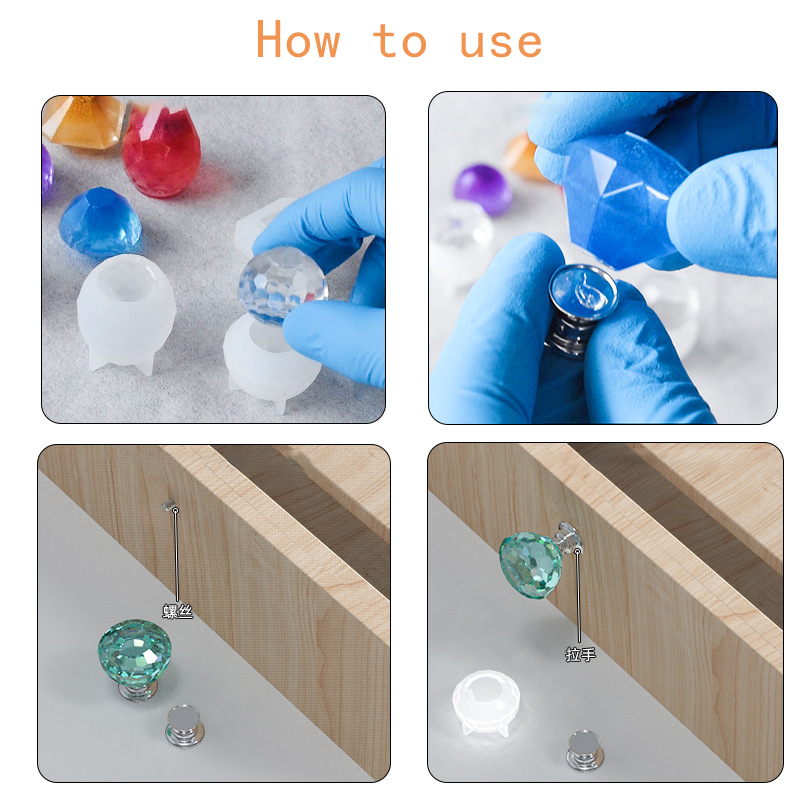 How to use

螺丝

拉手