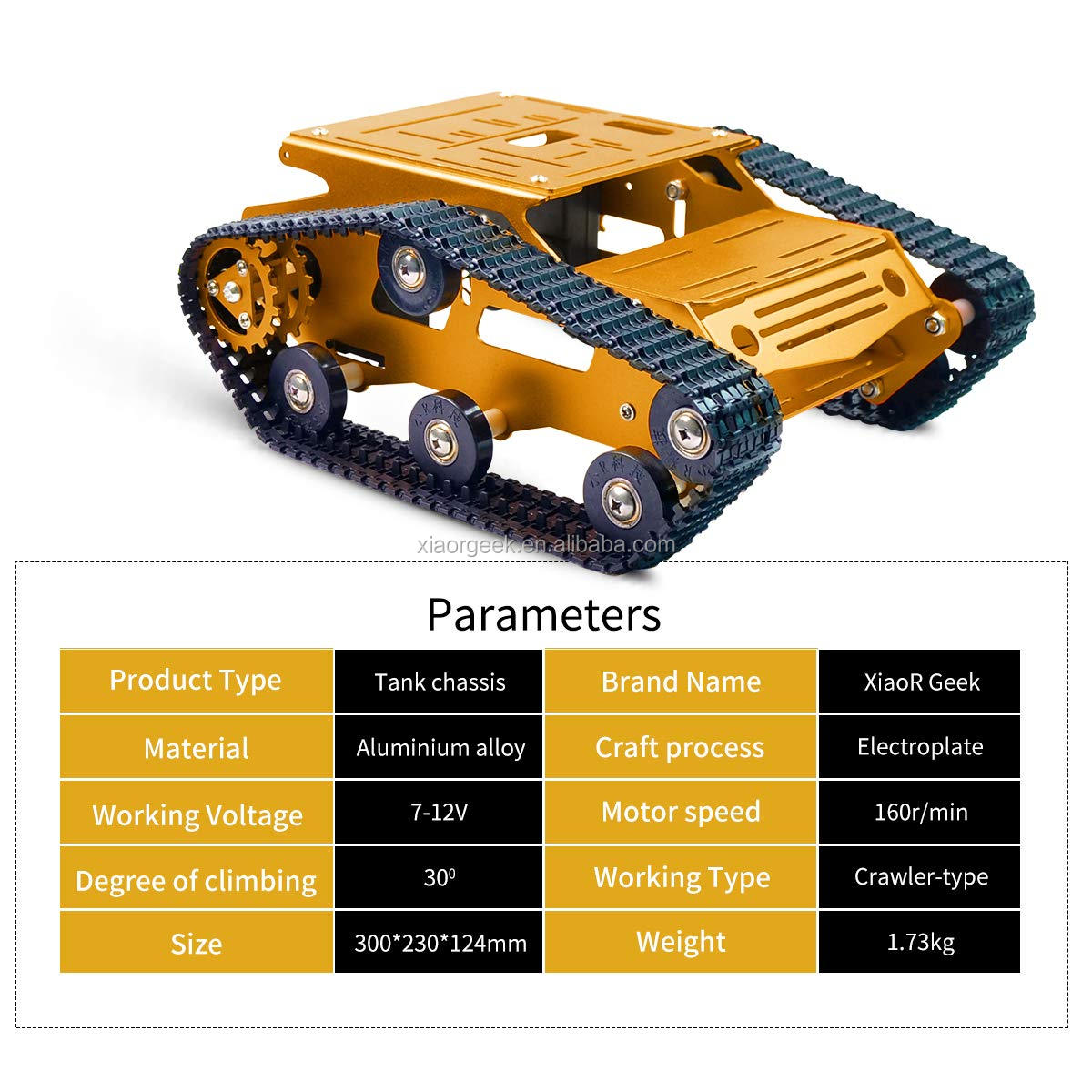 xiaorgeek.en.alibaba.com

Parameters

| Product Type | Tank chassis | Brand Name | XiaoR Geek |
|---|---|---|---|
| Material | Aluminium alloy | Craft process | Electroplate |
| Working Voltage | 7-12V | Motor speed | 160r/min |
| Degree of climbing | $30^0$ | Working Type | Crawler-type |
| Size | 300*230*124mm | Weight | 1.73kg |