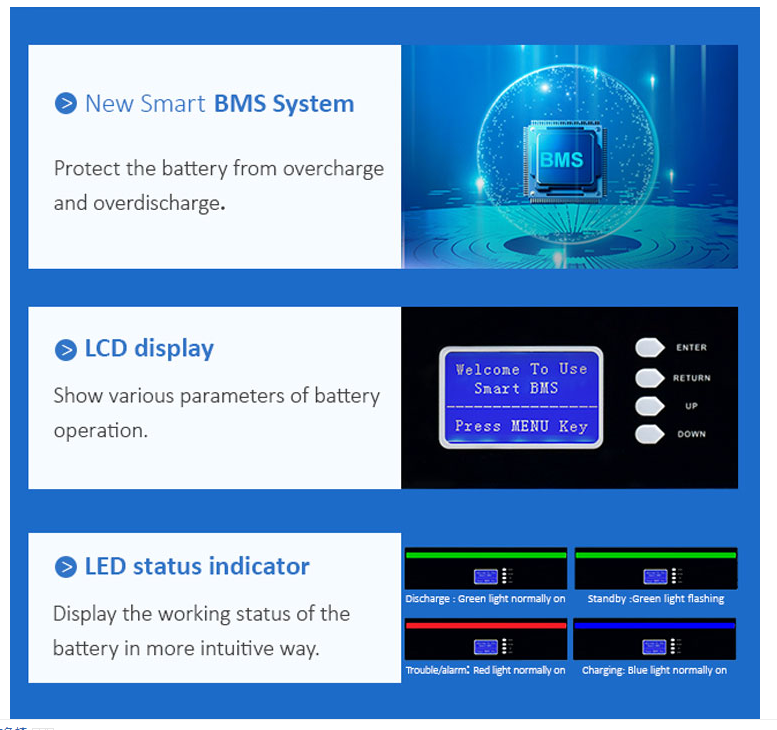 New Smart BMS System

Protect the battery from overcharge and overdischarge.

BMS

LCD display

Show various parameters of battery operation.

Welcome To Use Smart BMS
Press MENU Key

ENTER
RETURN
UP
DOWN

LED status indicator

Display the working status of the battery in more intuitive way.

Discharge : Green light normally on

Standby :Green light flashing

Trouble/alarm: Red light normally on

Charging: Blue light normally on