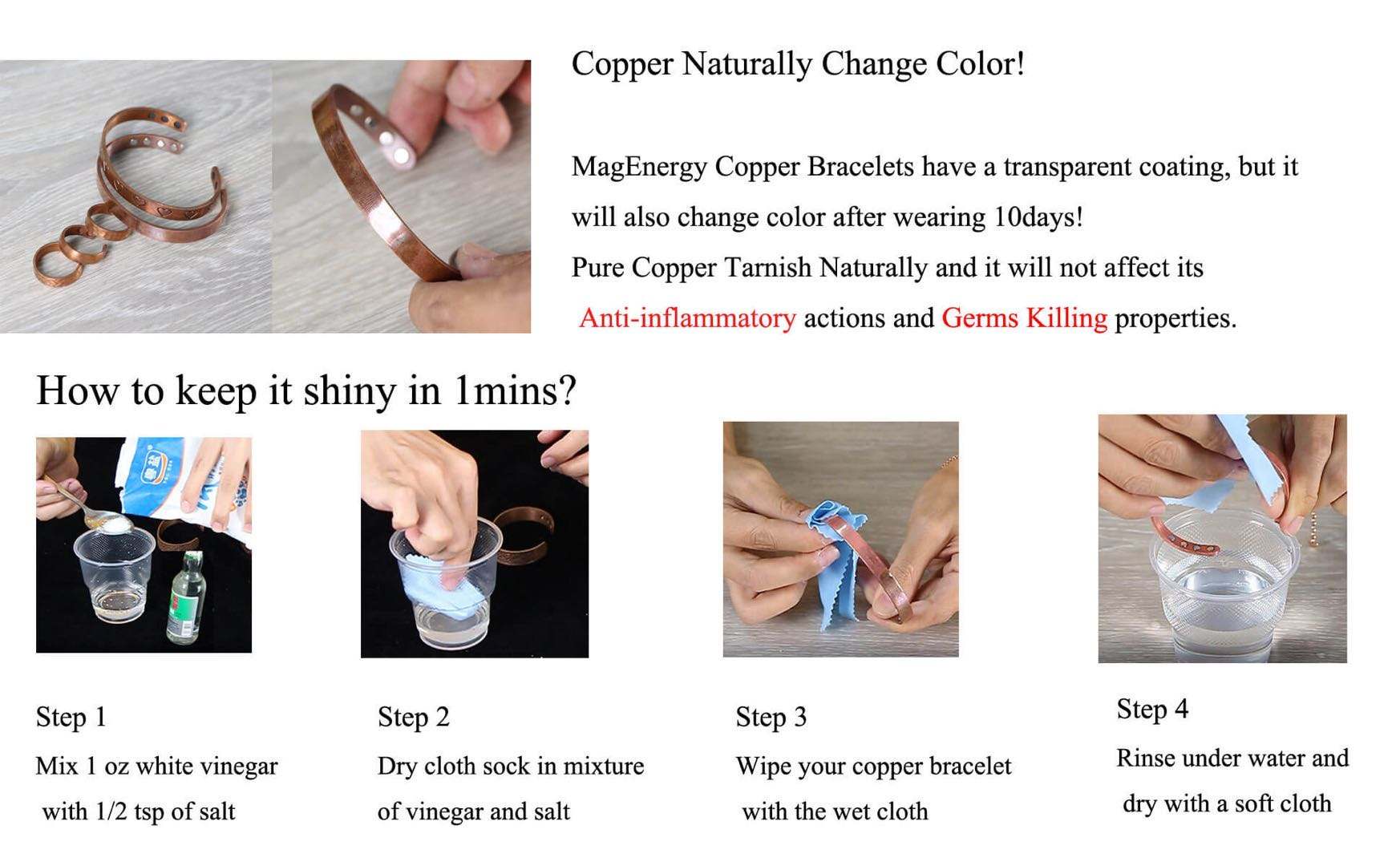 Copper Naturally Change Color!

MagEnergy Copper Bracelets have a transparent coating, but it will also change color after wearing 10days!

Pure Copper Tarnish Naturally and it will not affect its Anti-inflammatory actions and Germs Killing properties.

How to keep it shiny in 1mins?

Step 1
Mix 1 oz white vinegar with 1/2 tsp of salt

Step 2
Dry cloth sock in mixture of vinegar and salt

Step 3
Wipe your copper bracelet with the wet cloth

Step 4
Rinse under water and dry with a soft cloth