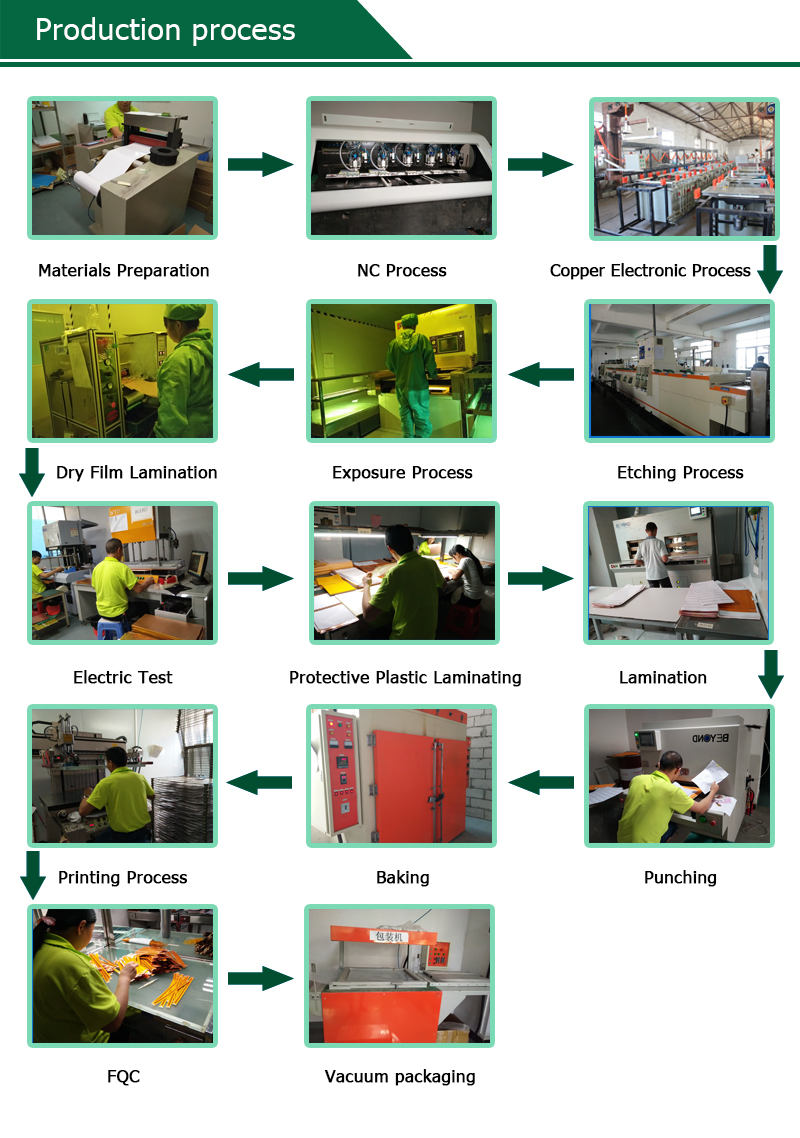 Production process

Materials Preparation

NC Process

Copper Electronic Process

Etching Process

Exposure Process

Dry Film Lamination

Electric Test

Protective Plastic Laminating

Lamination

BEYOND

Punching

Baking

Printing Process

FQC

包装机

Vacuum packaging