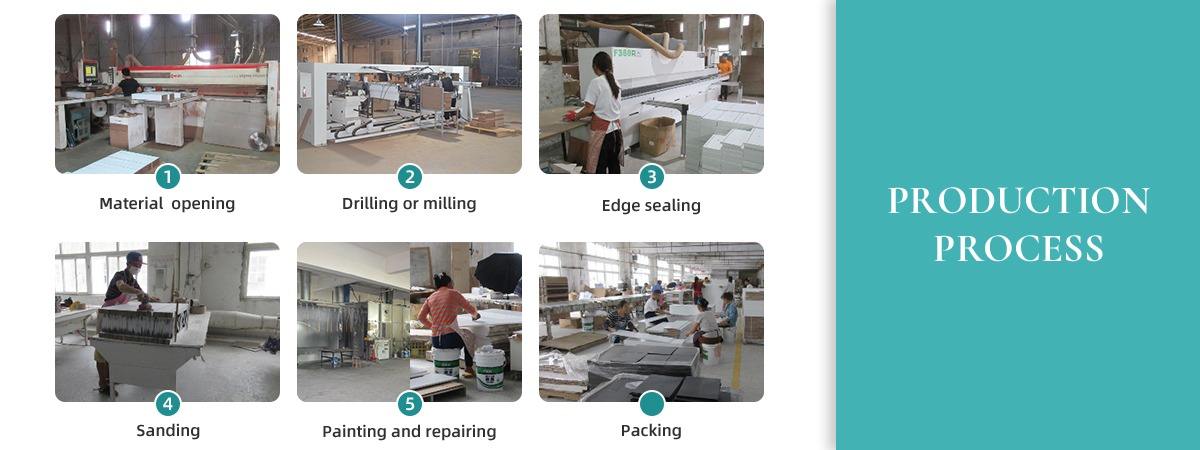 1
Material opening

2
Drilling or milling

3
Edge sealing

4
Sanding

5
Painting and repairing

Packing

PRODUCTION PROCESS