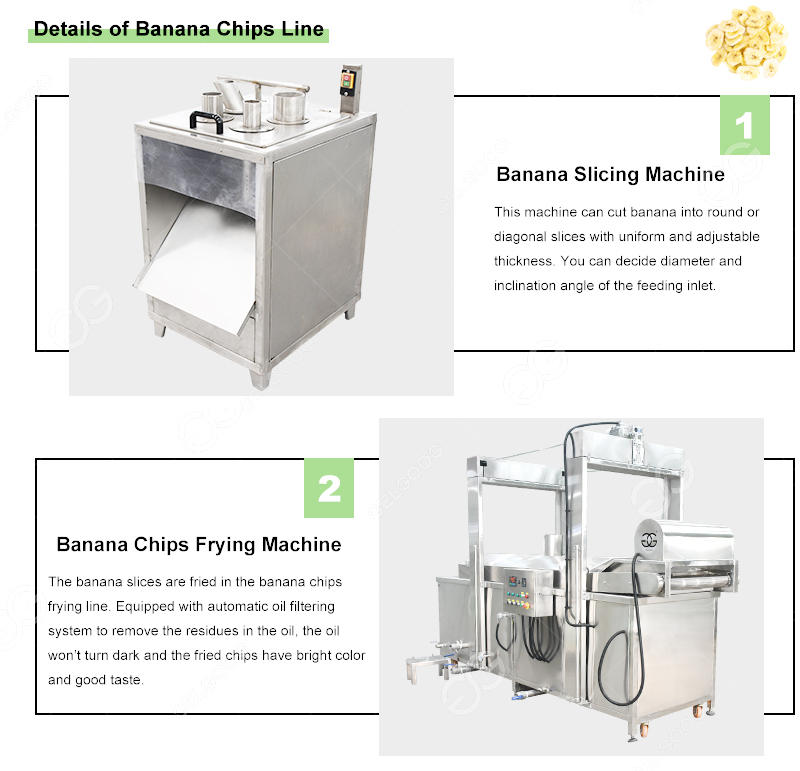 Details of Banana Chips Line

1

Banana Slicing Machine

This machine can cut banana into round or diagonal slices with uniform and adjustable thickness. You can decide diameter and inclination angle of the feeding inlet.

2

Banana Chips Frying Machine

The banana slices are fried in the banana chips frying line. Equipped with automatic oil filtering system to remove the residues in the oil, the oil won't turn dark and the fried chips have bright color and good taste.