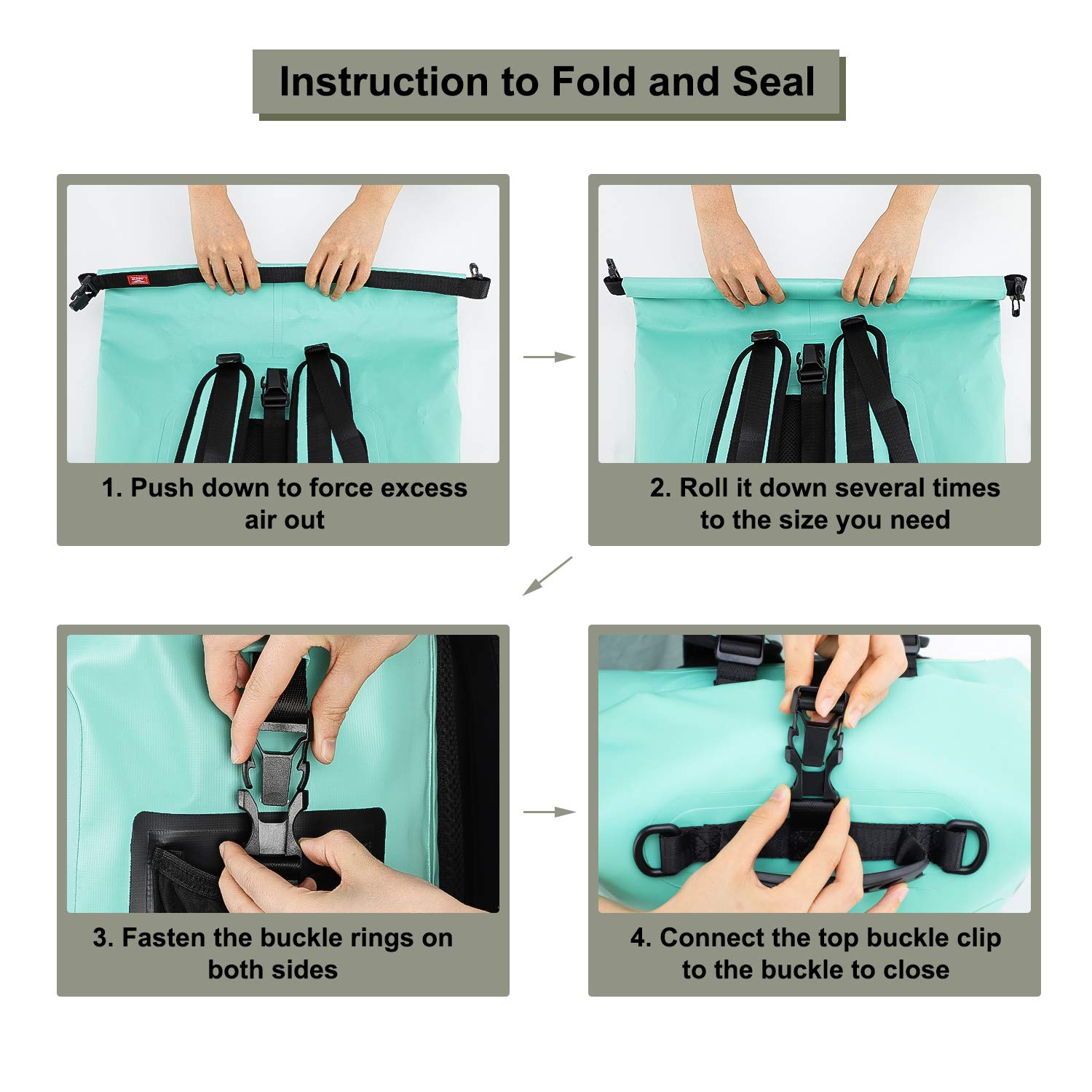 Instruction to Fold and Seal

1. Push down to force excess air out

2. Roll it down several times to the size you need

3. Fasten the buckle rings on both sides

4. Connect the top buckle clip to the buckle to close