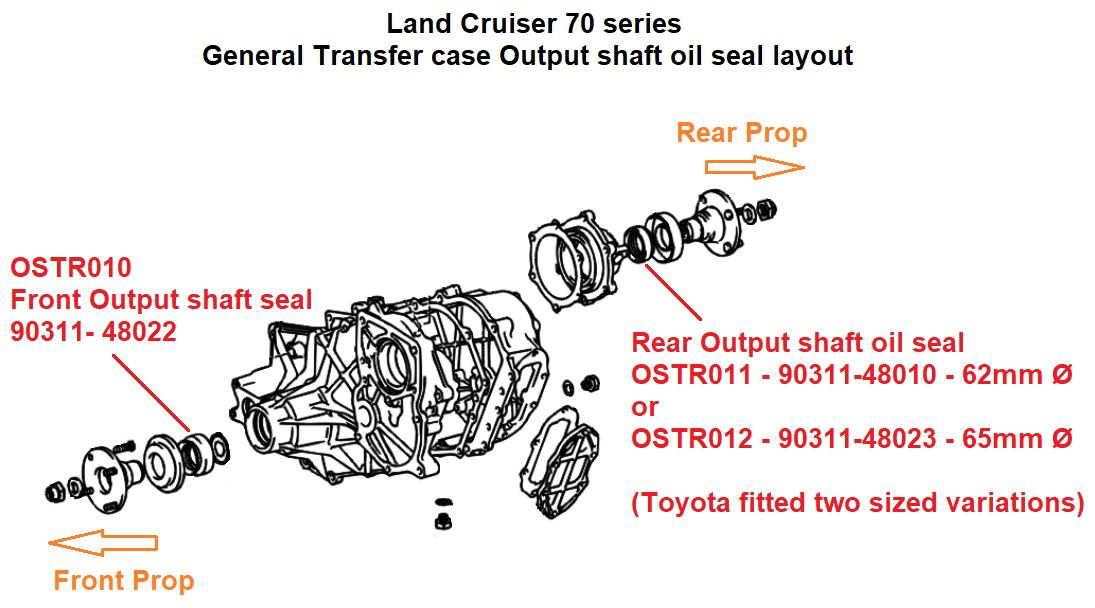 Land Cruiser 70 series
General Transfer case Output shaft oil seal layout

Rear Prop

OSTR010
Front Output shaft seal
90311- 48022

Rear Output shaft oil seal
OSTR011 - 90311-48010 - 62mm Ø
or
OSTR012 - 90311-48023 - 65mm Ø

(Toyota fitted two sized variations)

Front Prop