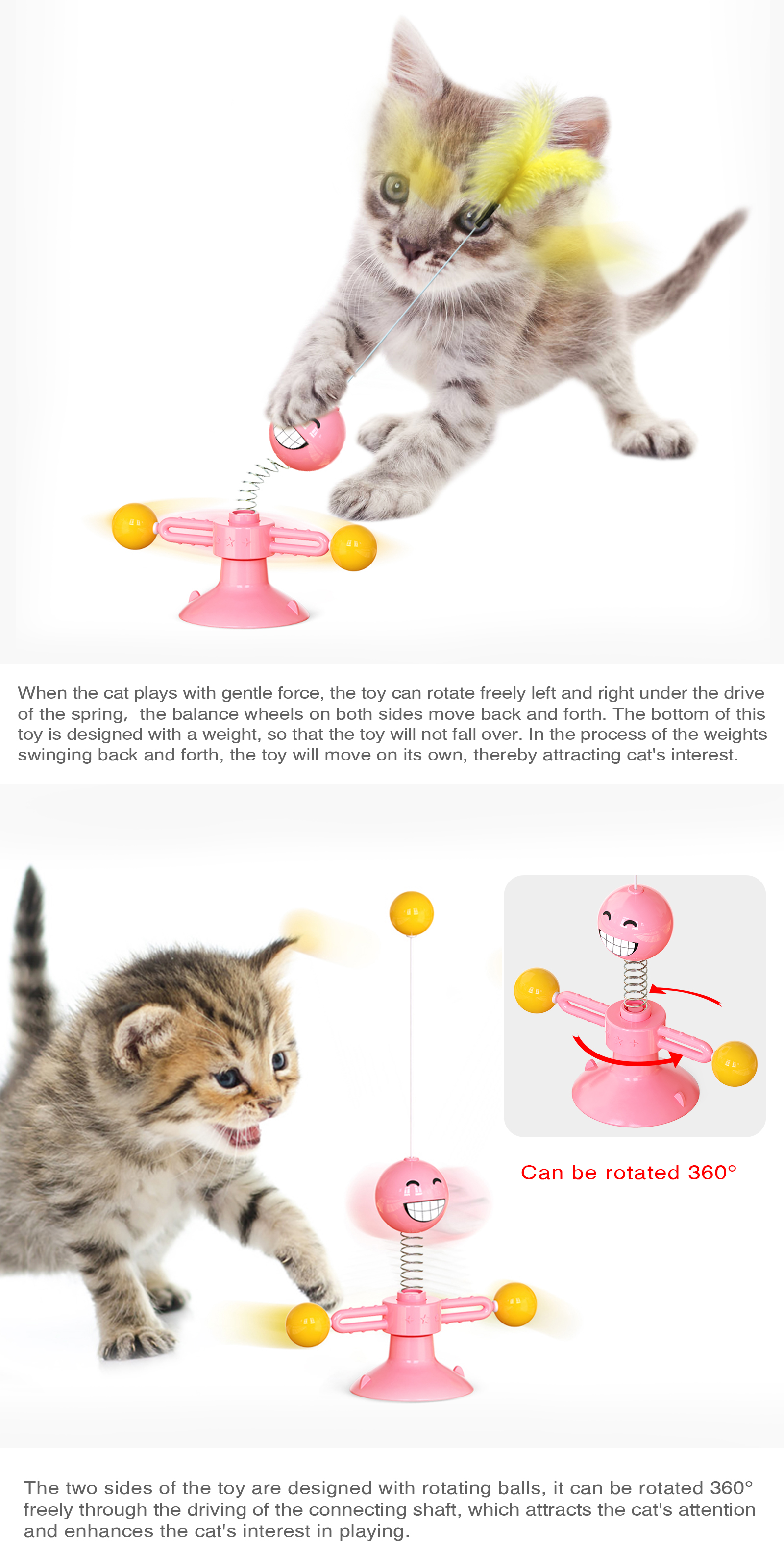 When the cat plays with gentle force, the toy can rotate freely left and right under the drive of the spring,  the balance wheels on both sides move back and forth. The bottom of this toy is designed with a weight, so that the toy will not fall over. In the process of the weights swinging back and forth, the toy will move on its own, thereby attracting cat's interest.

Can be rotated 360°

The two sides of the toy are designed with rotating balls, it can be rotated 360° freely through the driving of the connecting shaft, which attracts the cat's attention and enhances the cat's interest in playing.