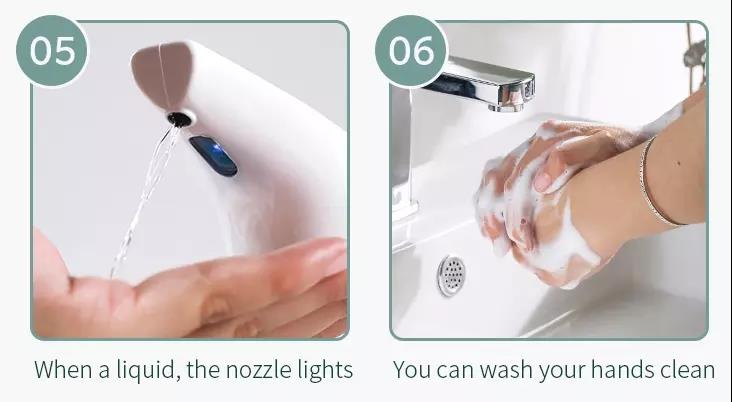 05

When a liquid, the nozzle lights

06

You can wash your hands clean