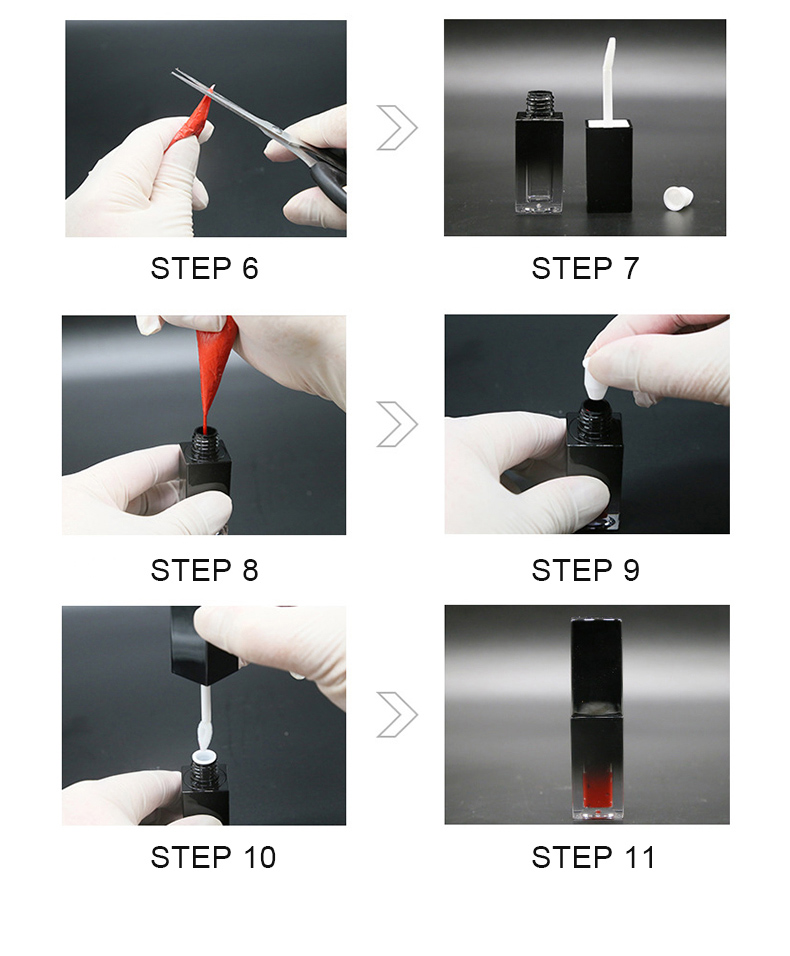 STEP 6

STEP 7

STEP 8

STEP 9

STEP 10

STEP 11