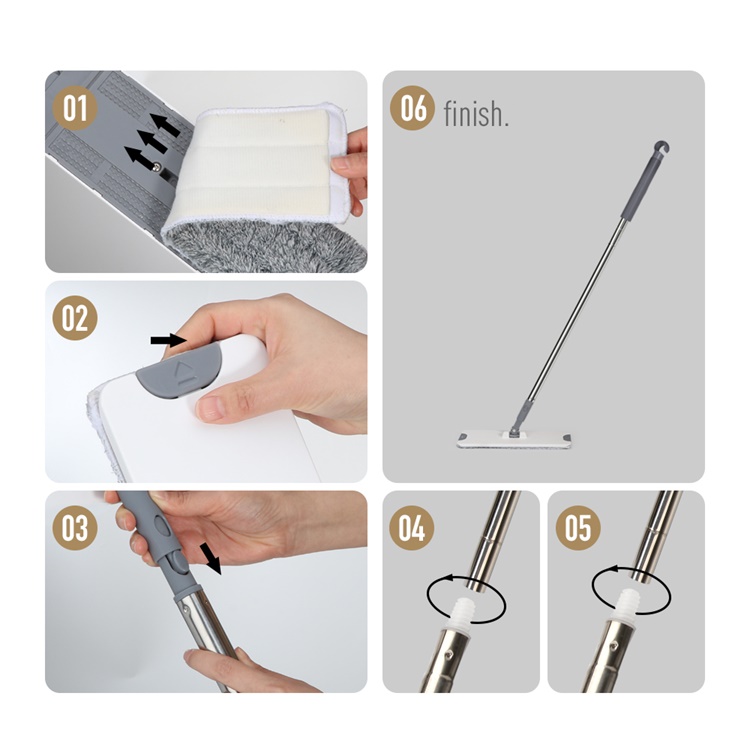 01

02

03

06 finish.

04

05