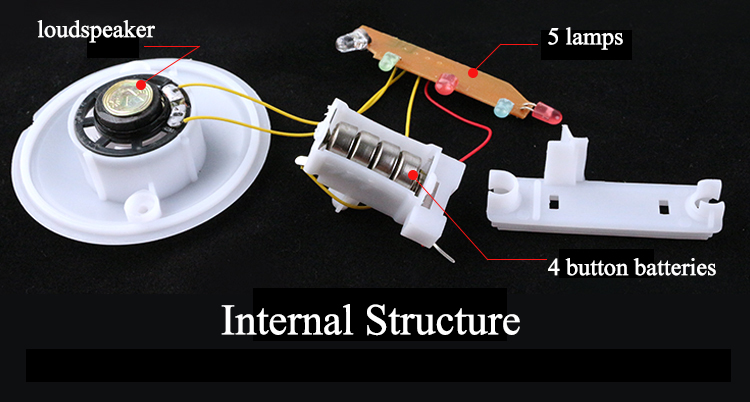 loudspeaker

5 lamps

4 button batteries

Internal Structure