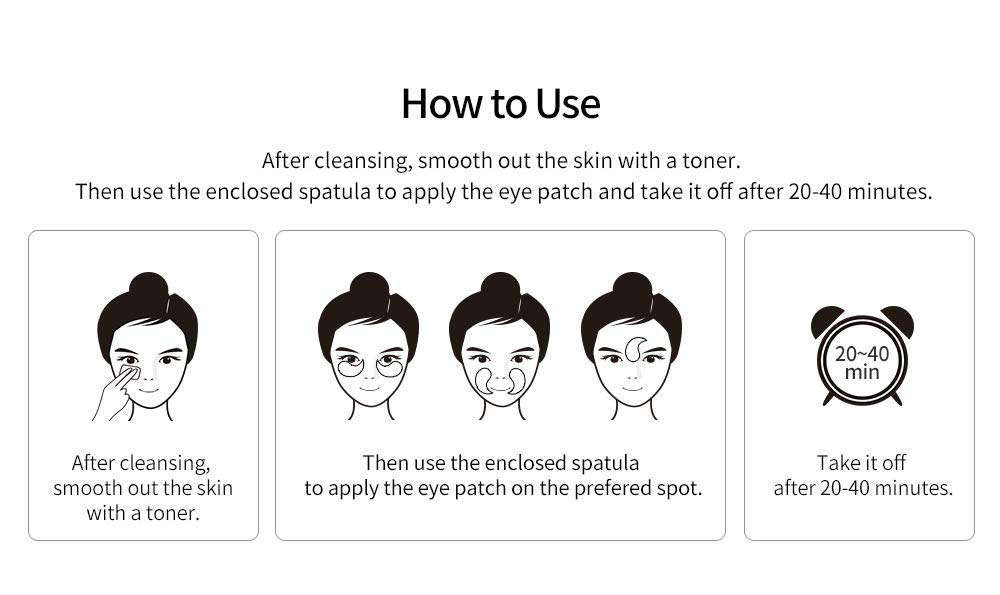 How to Use

After cleansing, smooth out the skin with a toner.
Then use the enclosed spatula to apply the eye patch and take it off after 20-40 minutes.

After cleansing, smooth out the skin with a toner.

Then use the enclosed spatula to apply the eye patch on the prefered spot.

20~40 min

Take it off after 20-40 minutes.