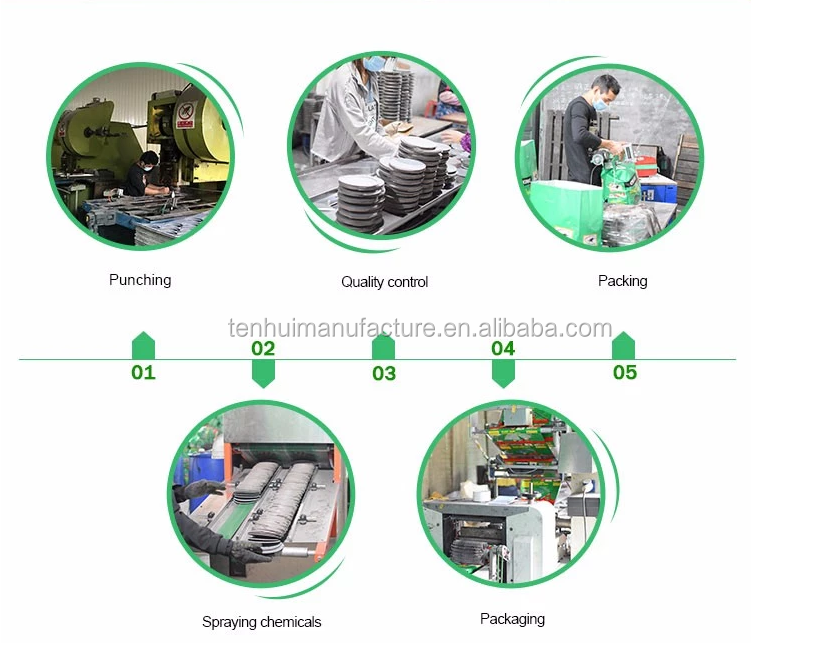 Punching

Quality control

Packing

tenhuimanufacture.en.alibaba.com

01

02

03

04

05

Spraying chemicals

Packaging