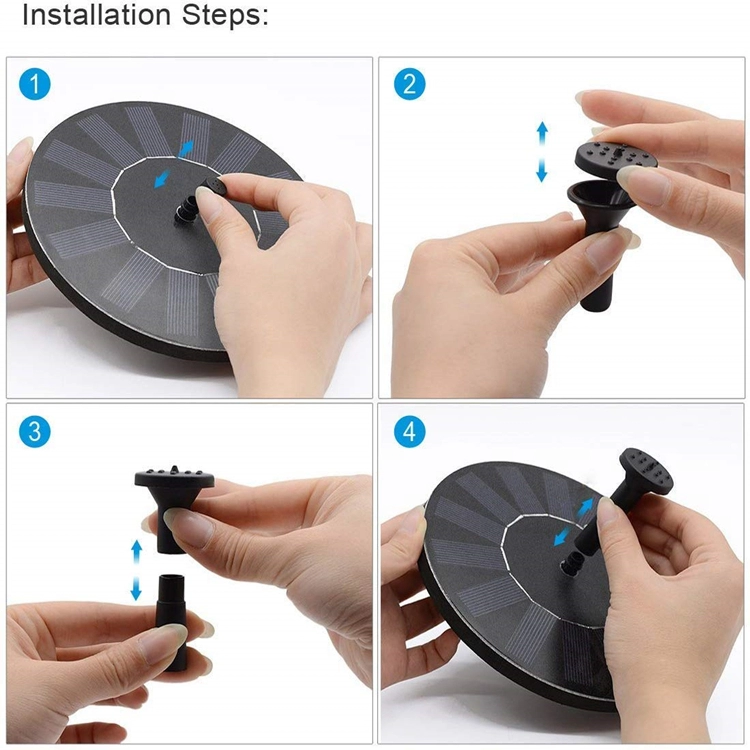 Installation Steps:

1

2

3

4