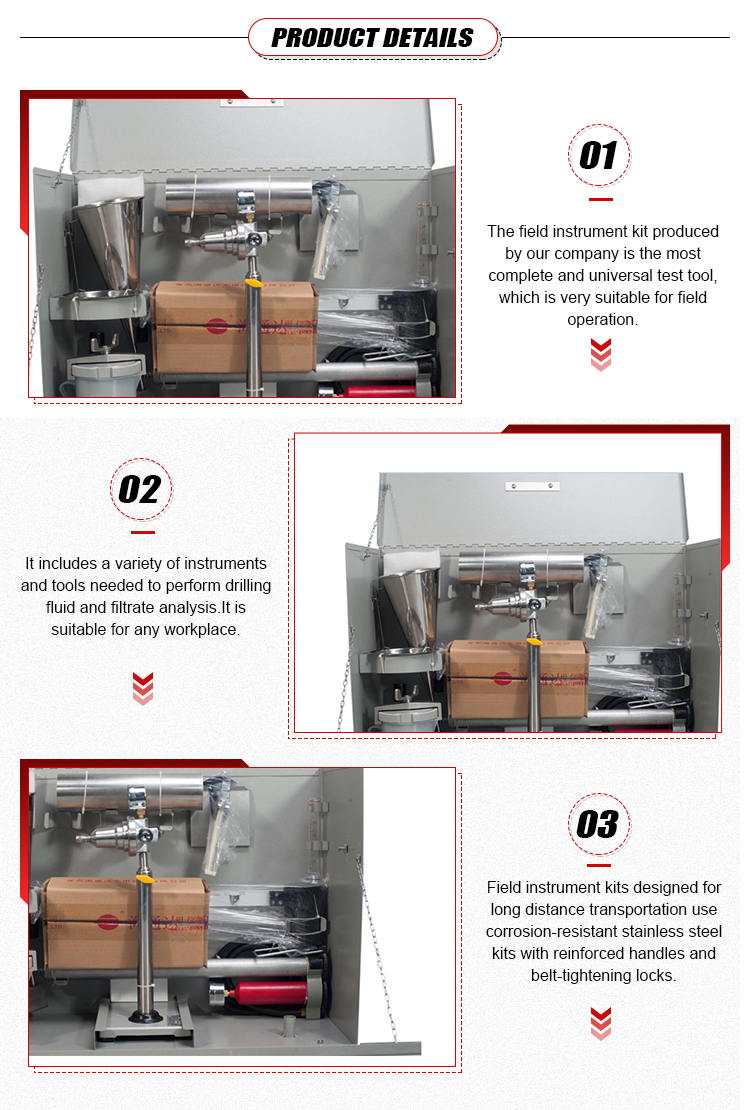 PRODUCT DETAILS

01

The field instrument kit produced by our company is the most complete and universal test tool, which is very suitable for field operation.

02

It includes a variety of instruments and tools needed to perform drilling fluid and filtrate analysis.It is suitable for any workplace.

03

Field instrument kits designed for long distance transportation use corrosion-resistant stainless steel kits with reinforced handles and belt-tightening locks.