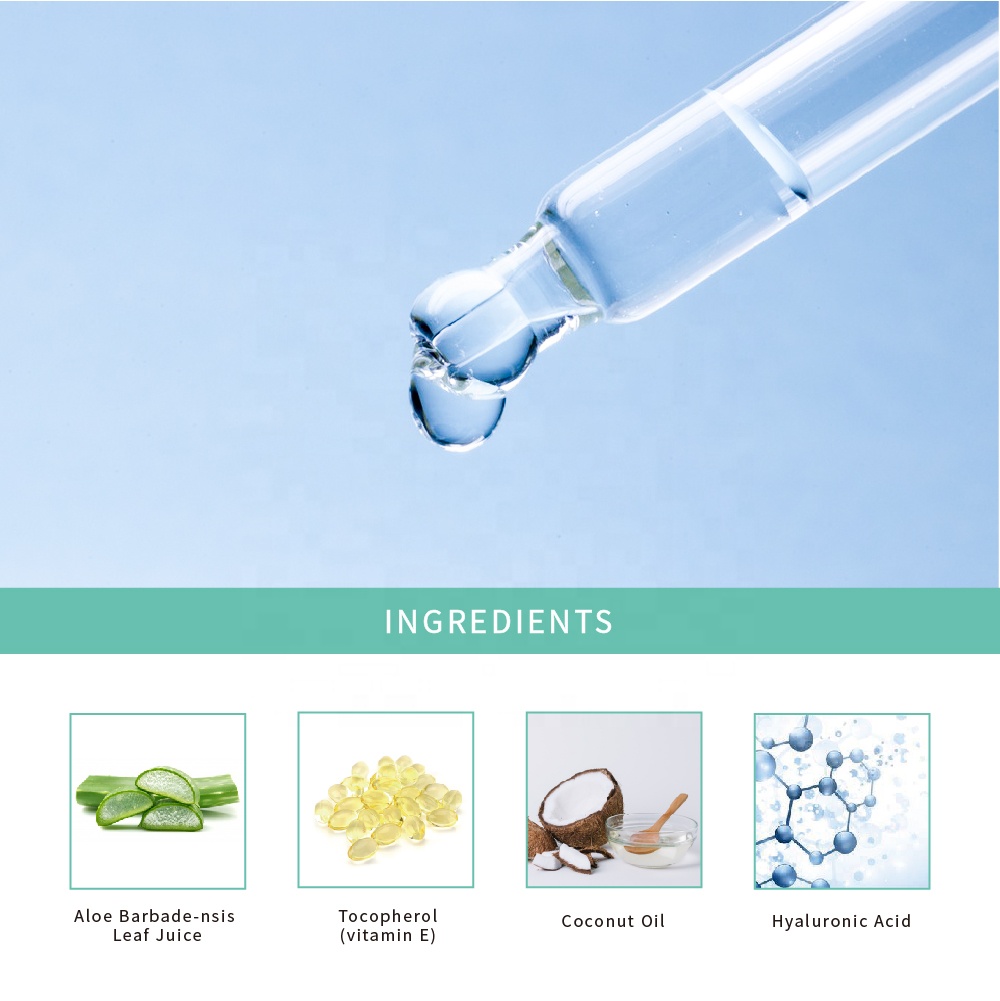 INGREDIENTS

Aloe Barbade-nsis Leaf Juice

Tocopherol (vitamin E)

Coconut Oil

Hyaluronic Acid