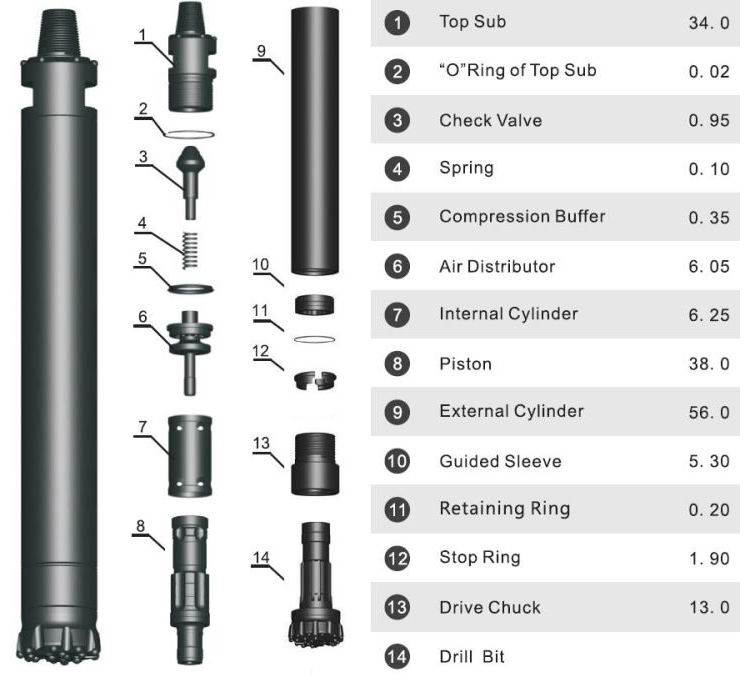 1
2
3
4
5
6
7
8
9
10
11
12
13
14

| | | |
|---|---|---|
| 1 | Top Sub | 34. 0 |
| 2 | “O”Ring of Top Sub | 0. 02 |
| 3 | Check Valve | 0. 95 |
| 4 | Spring | 0. 10 |
| 5 | Compression Buffer | 0. 35 |
| 6 | Air Distributor | 6. 05 |
| 7 | Internal Cylinder | 6. 25 |
| 8 | Piston | 38. 0 |
| 9 | External Cylinder | 56. 0 |
| 10 | Guided Sleeve | 5. 30 |
| 11 | Retaining Ring | 0. 20 |
| 12 | Stop Ring | 1. 90 |
| 13 | Drive Chuck | 13. 0 |
| 14 | Drill Bit | |