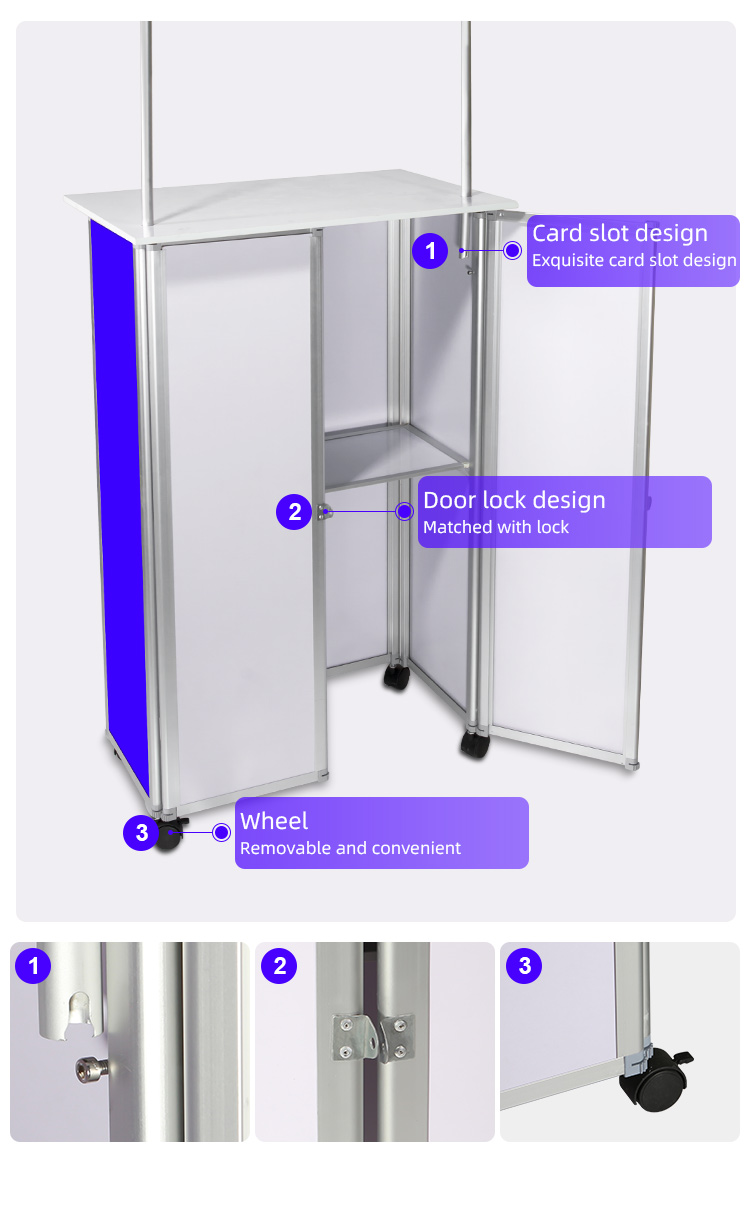 1
Card slot design
Exquisite card slot design

2
Door lock design
Matched with lock

3
Wheel
Removable and convenient

1

2

3