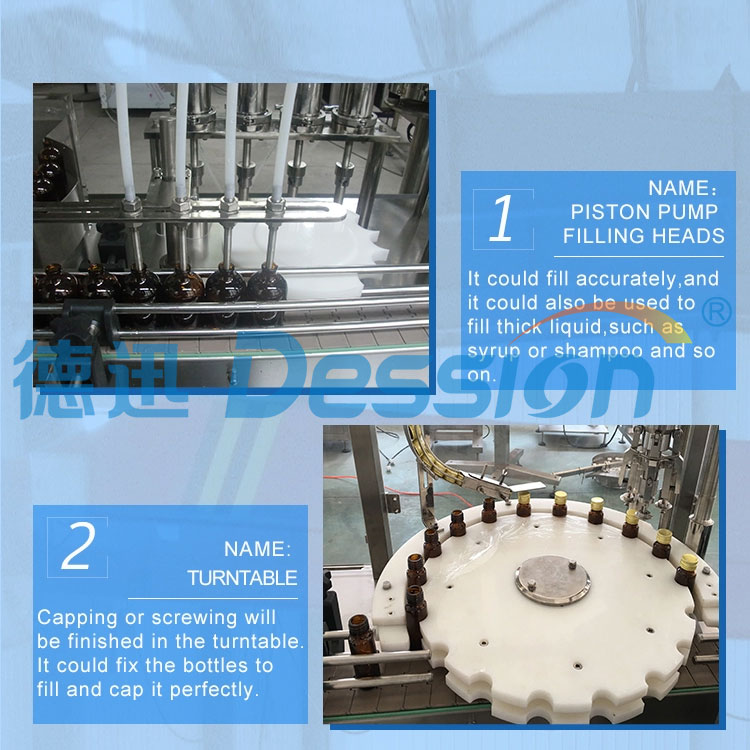 1

NAME:
PISTON PUMP
FILLING HEADS

It could fill accurately,and it could also be used to fill thick liquid,such as syrup or shampoo and so on.

德迅 Dession ®

2

NAME:
TURNTABLE

Capping or screwing will be finished in the turntable. It could fix the bottles to fill and cap it perfectly.