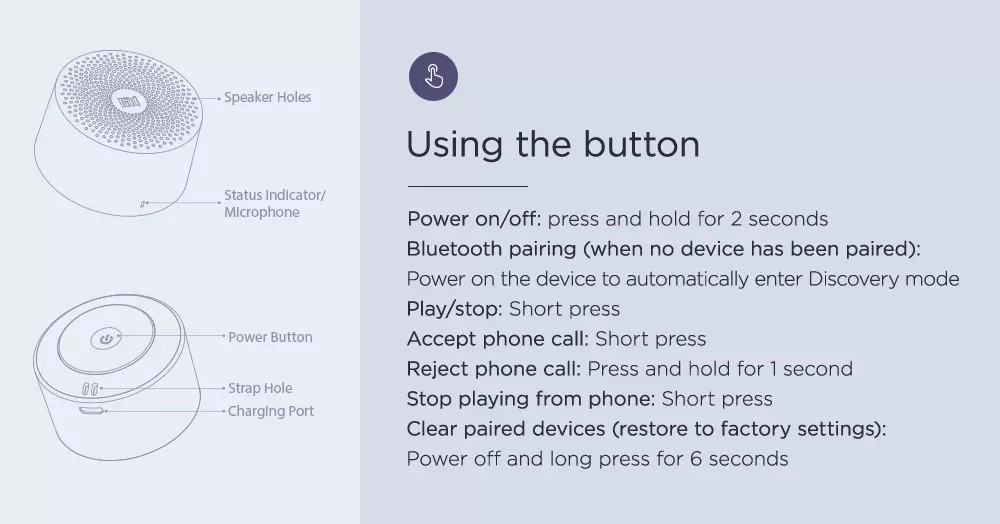 Speaker Holes

Status Indicator/ Microphone

Power Button

Strap Hole

Charging Port

Using the button

Power on/off: press and hold for 2 seconds
Bluetooth pairing (when no device has been paired): Power on the device to automatically enter Discovery mode
Play/stop: Short press
Accept phone call: Short press
Reject phone call: Press and hold for 1 second
Stop playing from phone: Short press
Clear paired devices (restore to factory settings): Power off and long press for 6 seconds