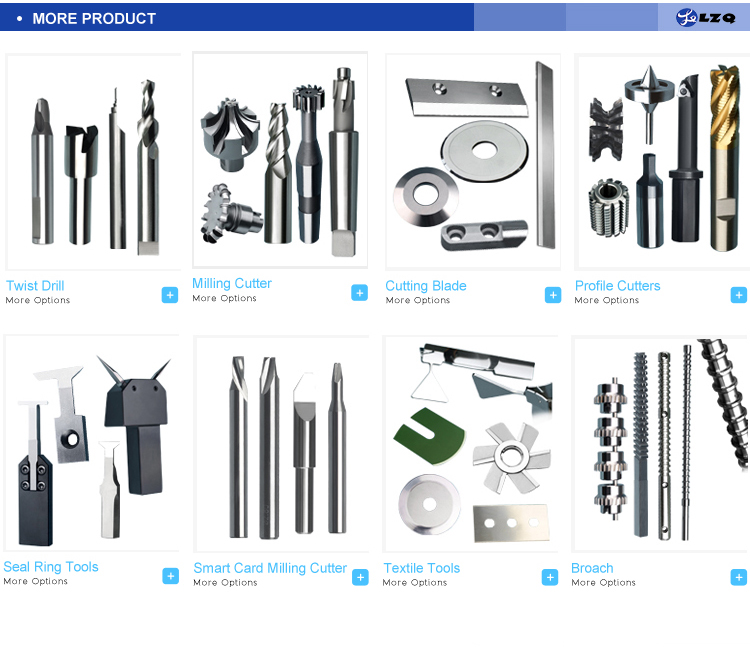 • MORE PRODUCT

LZQ

Twist Drill
More Options
+

Milling Cutter
More Options
+

Cutting Blade
More Options
+

Profile Cutters
More Options
+

Seal Ring Tools
More Options
+

Smart Card Milling Cutter
More Options
+

Textile Tools
More Options
+

Broach
More Options
+