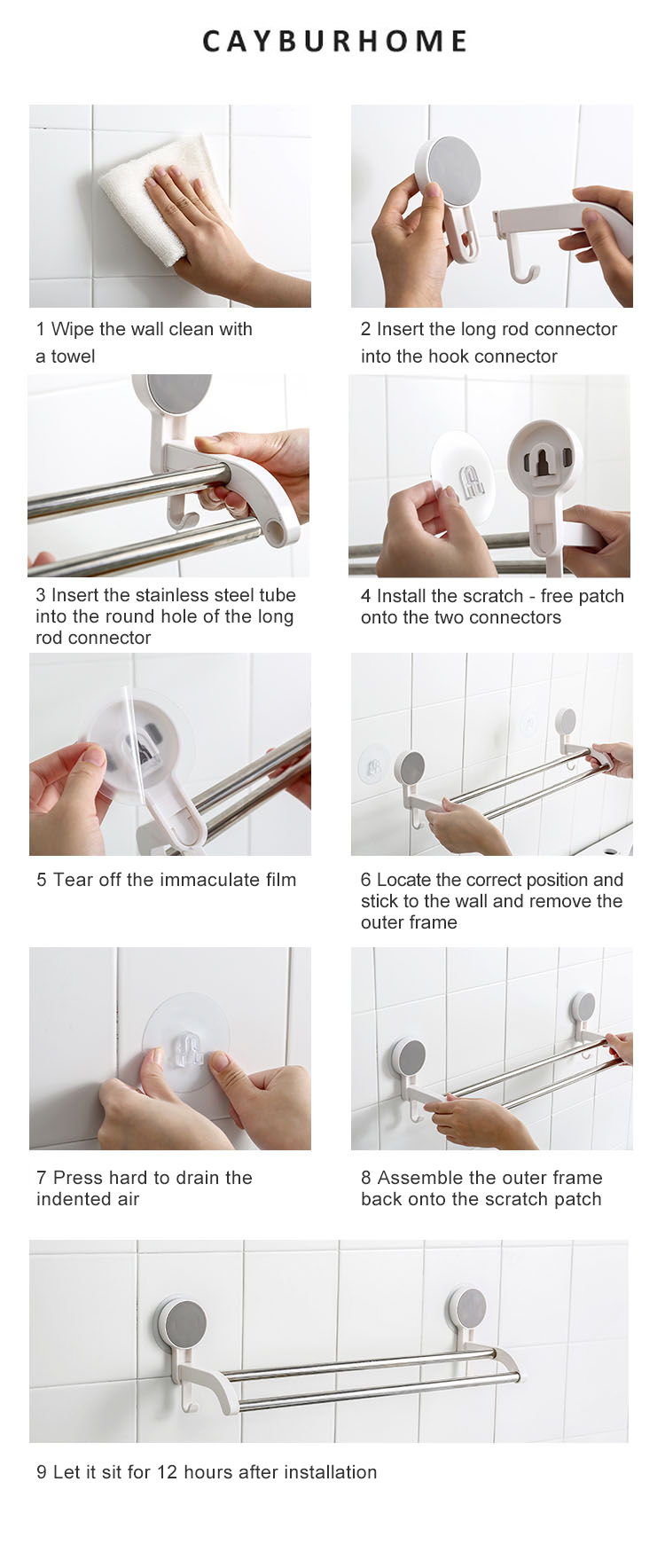 CAYBURHOME

1 Wipe the wall clean with a towel

2 Insert the long rod connector into the hook connector

3 Insert the stainless steel tube into the round hole of the long rod connector

4 Install the scratch - free patch onto the two connectors

5 Tear off the immaculate film

6 Locate the correct position and stick to the wall and remove the outer frame

7 Press hard to drain the indented air

8 Assemble the outer frame back onto the scratch patch

9 Let it sit for 12 hours after installation