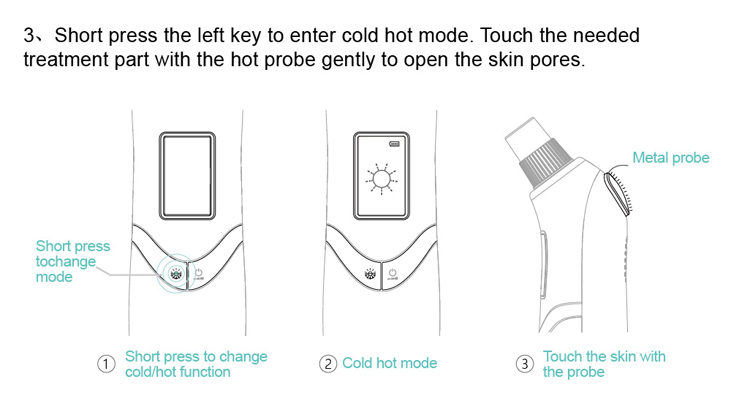 3、Short press the left key to enter cold hot mode. Touch the needed treatment part with the hot probe gently to open the skin pores.

Short press tochange mode

Metal probe

① Short press to change cold/hot function

② Cold hot mode

③ Touch the skin with the probe