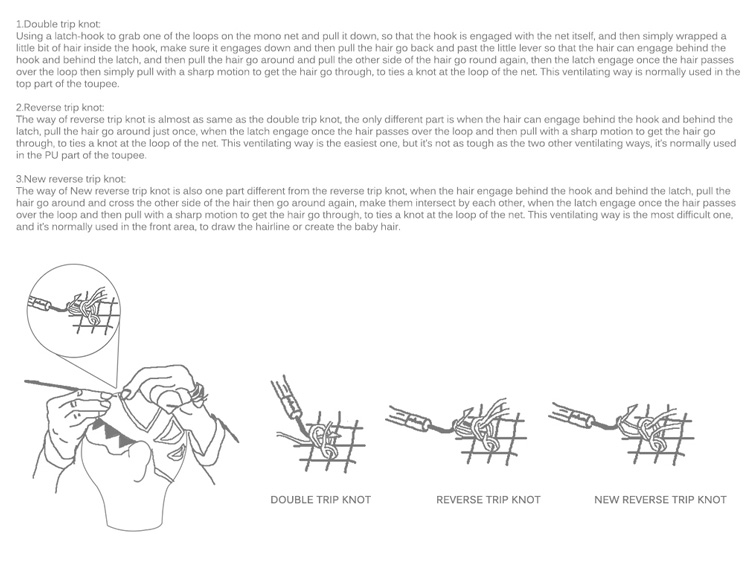 1.Double trip knot:
Using a latch-hook to grab one of the loops on the mono net and pull it down, so that the hook is engaged with the net itself, and then simply wrapped a little bit of hair inside the hook, make sure it engages down and then pull the hair go back and past the little lever so that the hair can engage behind the hook and behind the latch, and then pull the hair go around and pull the other side of the hair go round again, then the latch engage once the hair passes over the loop then simply pull with a sharp motion to get the hair go through, to ties a knot at the loop of the net. This ventilating way is normally used in the top part of the toupee.

2.Reverse trip knot:
The way of reverse trip knot is almost as same as the double trip knot, the only different part is when the hair can engage behind the hook and behind the latch, pull the hair go around just once, when the latch engage once the hair passes over the loop and then pull with a sharp motion to get the hair go through, to ties a knot at the loop of the net. This ventilating way is the easiest one, but it's not as tough as the two other ventilating ways, it's normally used in the PU part of the toupee.

3.New reverse trip knot:
The way of New reverse trip knot is also one part different from the reverse trip knot, when the hair engage behind the hook and behind the latch, pull the hair go around and cross the other side of the hair then go around again, make them intersect by each other, when the latch engage once the hair passes over the loop and then pull with a sharp motion to get the hair go through, to ties a knot at the loop of the net. This ventilating way is the most difficult one, and it's normally used in the front area, to draw the hairline or create the baby hair.

DOUBLE TRIP KNOT

REVERSE TRIP KNOT

NEW REVERSE TRIP KNOT