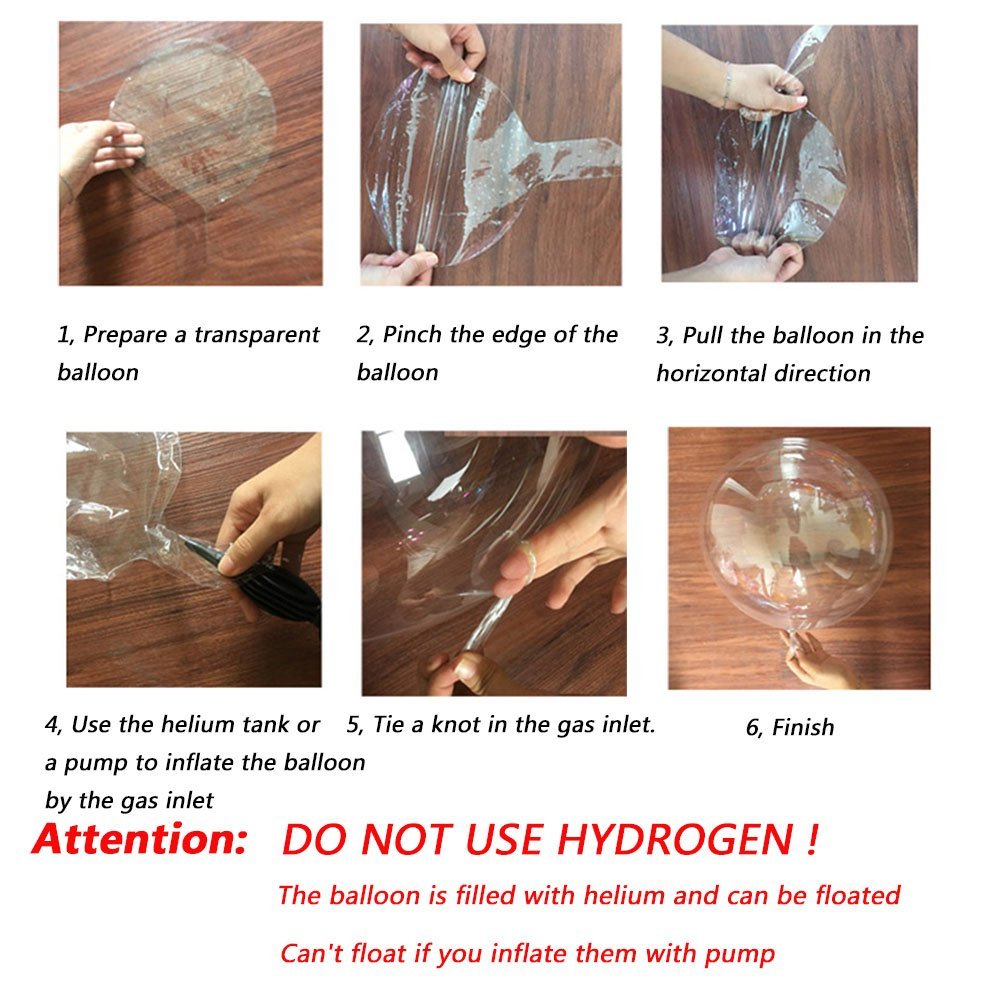 1, Prepare a transparent balloon

2, Pinch the edge of the balloon

3, Pull the balloon in the horizontal direction

4, Use the helium tank or a pump to inflate the balloon by the gas inlet

5, Tie a knot in the gas inlet.

6, Finish

Attention: DO NOT USE HYDROGEN !

The balloon is filled with helium and can be floated

Can't float if you inflate them with pump